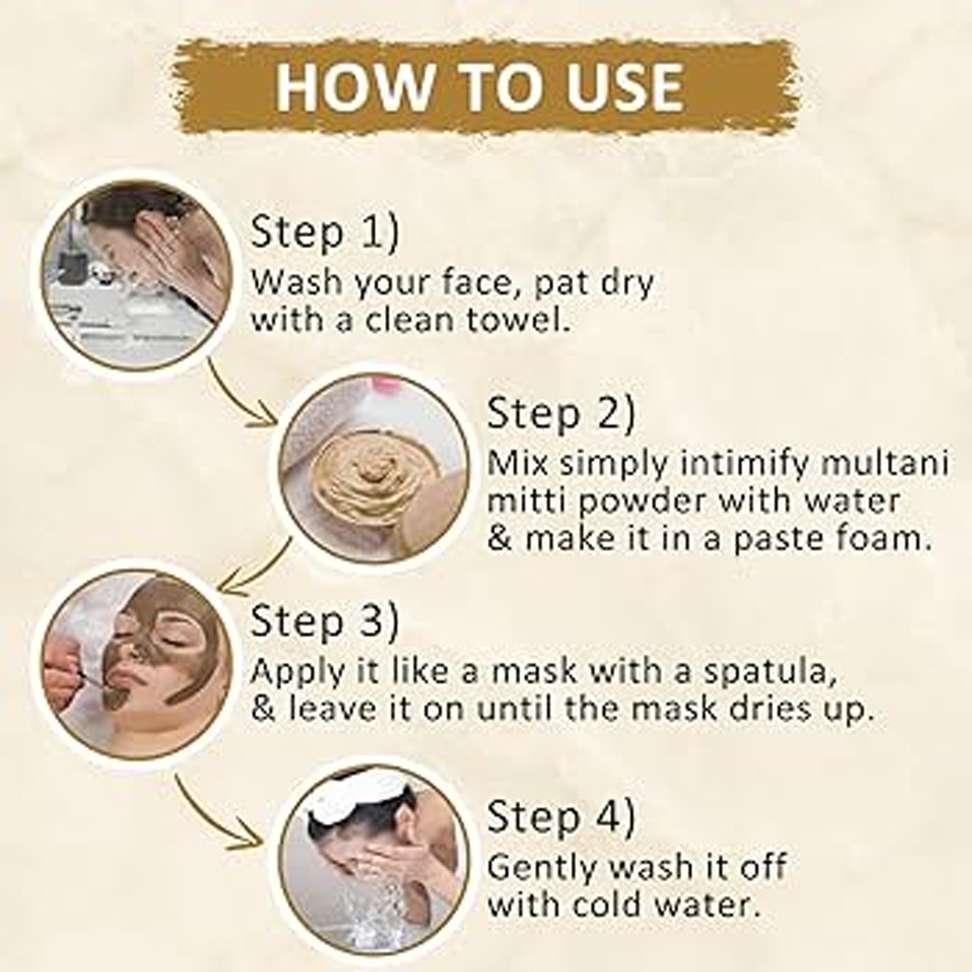 HOW TO USE

Step 1)
Wash your face, pat dry with a clean towel.

Step 2)
Mix simply intimify multani mitti powder with water & make it in a paste foam.

Step 3)
Apply it like a mask with a spatula, & leave it on until the mask dries up.

Step 4)
Gently wash it off with cold water.