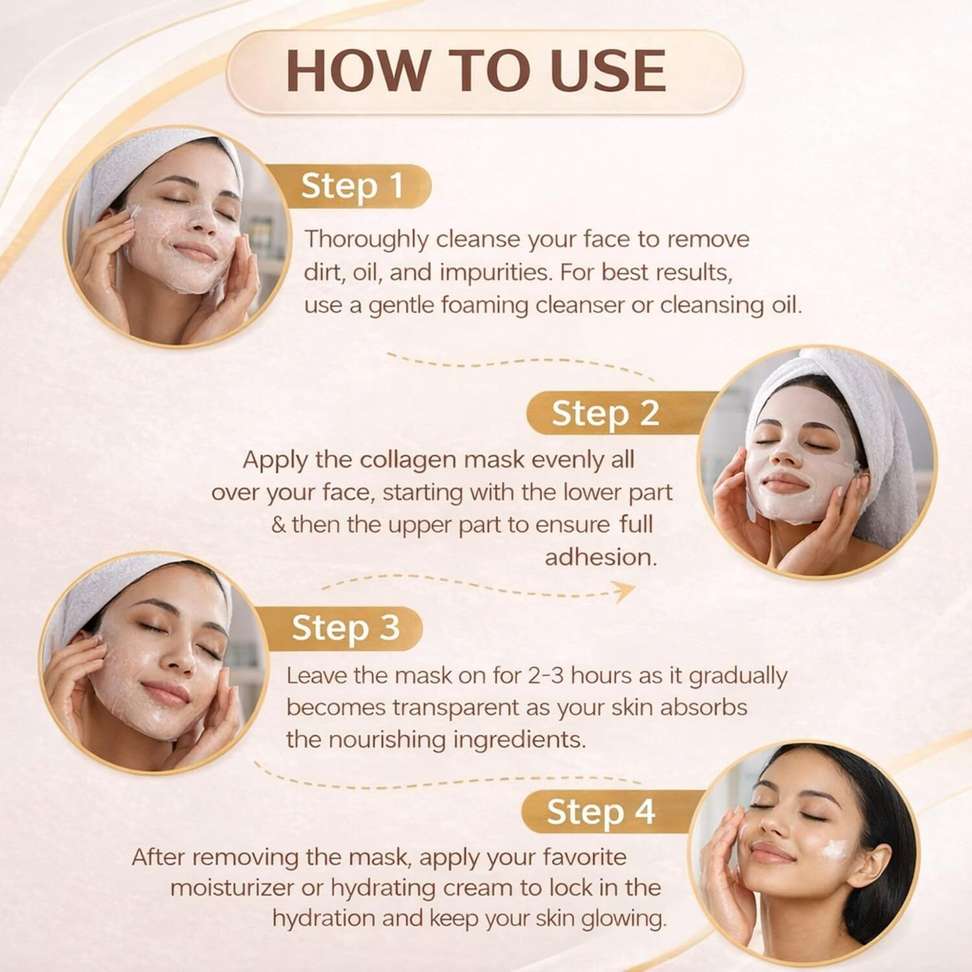 HOW TO USE

Step 1

Thoroughly cleanse your face to remove dirt, oil, and impurities. For best results, use a gentle foaming cleanser or cleansing oil.

Step 2

Apply the collagen mask evenly all over your face, starting with the lower part & then the upper part to ensure full adhesion.

Step 3

Leave the mask on for 2-3 hours as it gradually becomes transparent as your skin absorbs the nourishing ingredients.

Step 4

After removing the mask, apply your favorite moisturizer or hydrating cream to lock in the hydration and keep your skin glowing.