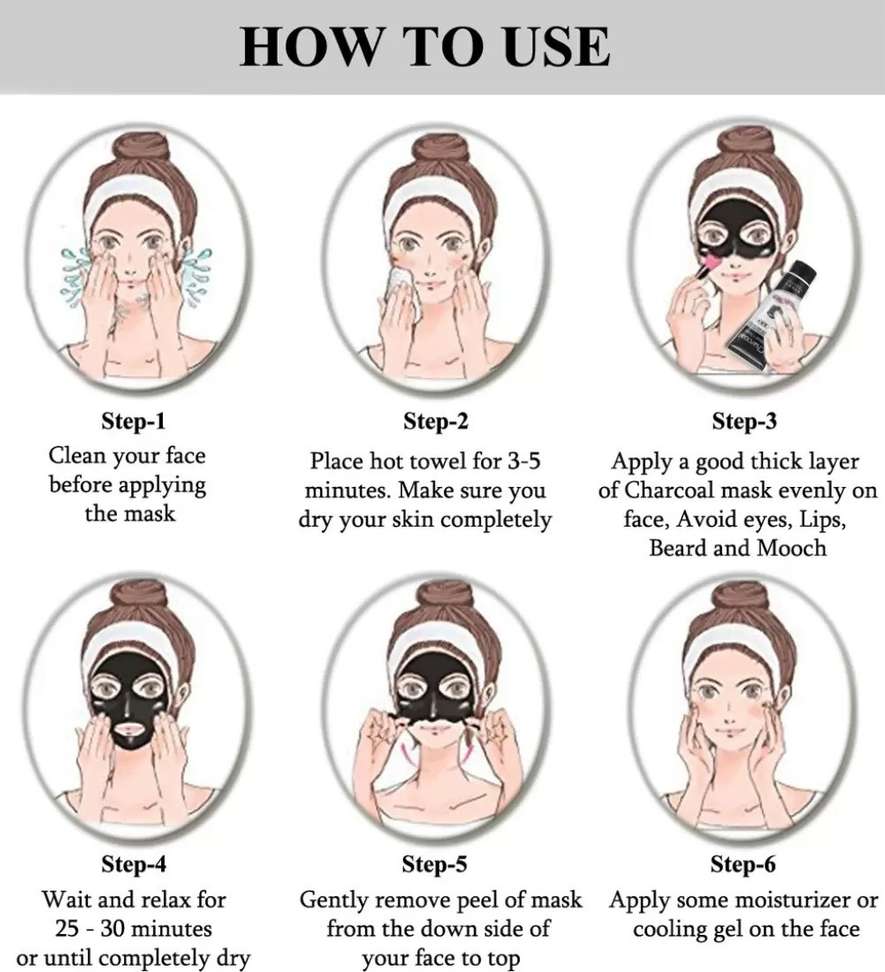 HOW TO USE

Step-1
Clean your face before applying the mask

Step-2
Place hot towel for 3-5 minutes. Make sure you dry your skin completely

Step-3
Apply a good thick layer of Charcoal mask evenly on face, Avoid eyes, Lips, Beard and Mooch

Step-4
Wait and relax for 25 - 30 minutes or until completely dry

Step-5
Gently remove peel of mask from the down side of your face to top

Step-6
Apply some moisturizer or cooling gel on the face