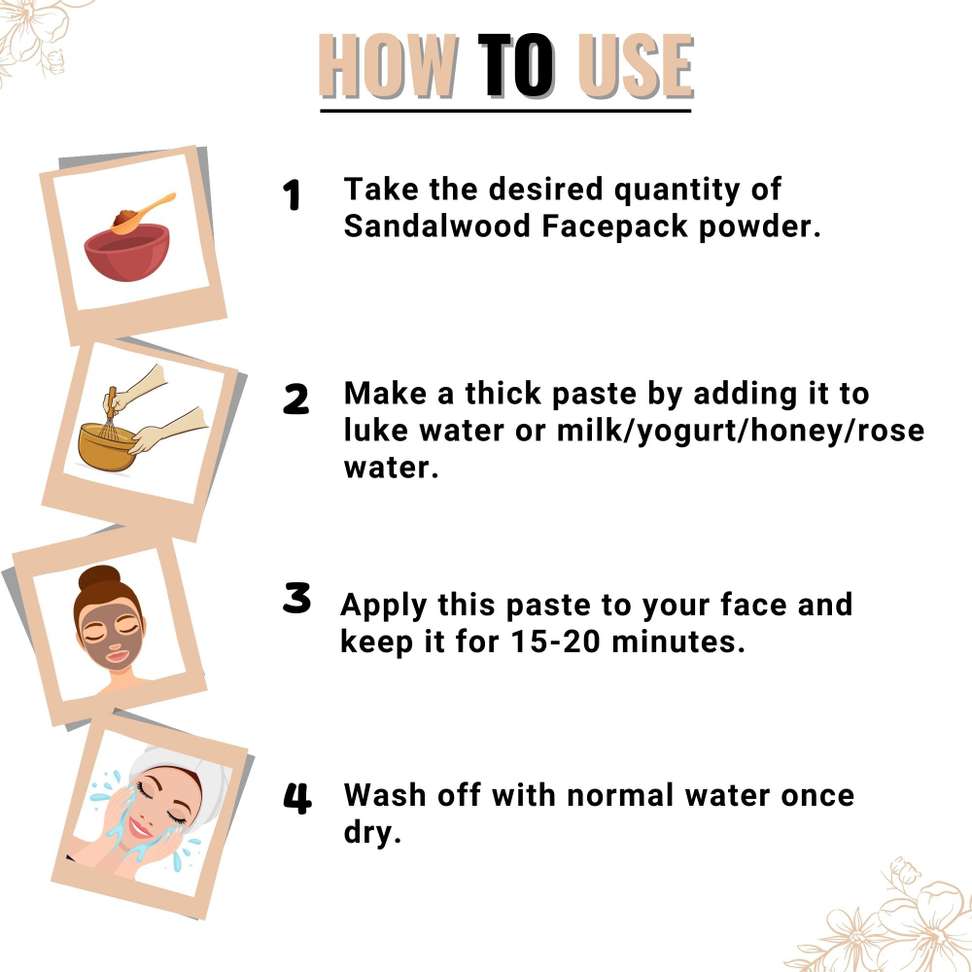 HOW TO USE

1 Take the desired quantity of Sandalwood Facepack powder.

2 Make a thick paste by adding it to luke water or milk/yogurt/honey/rose water.

3 Apply this paste to your face and keep it for 15-20 minutes.

4 Wash off with normal water once dry.