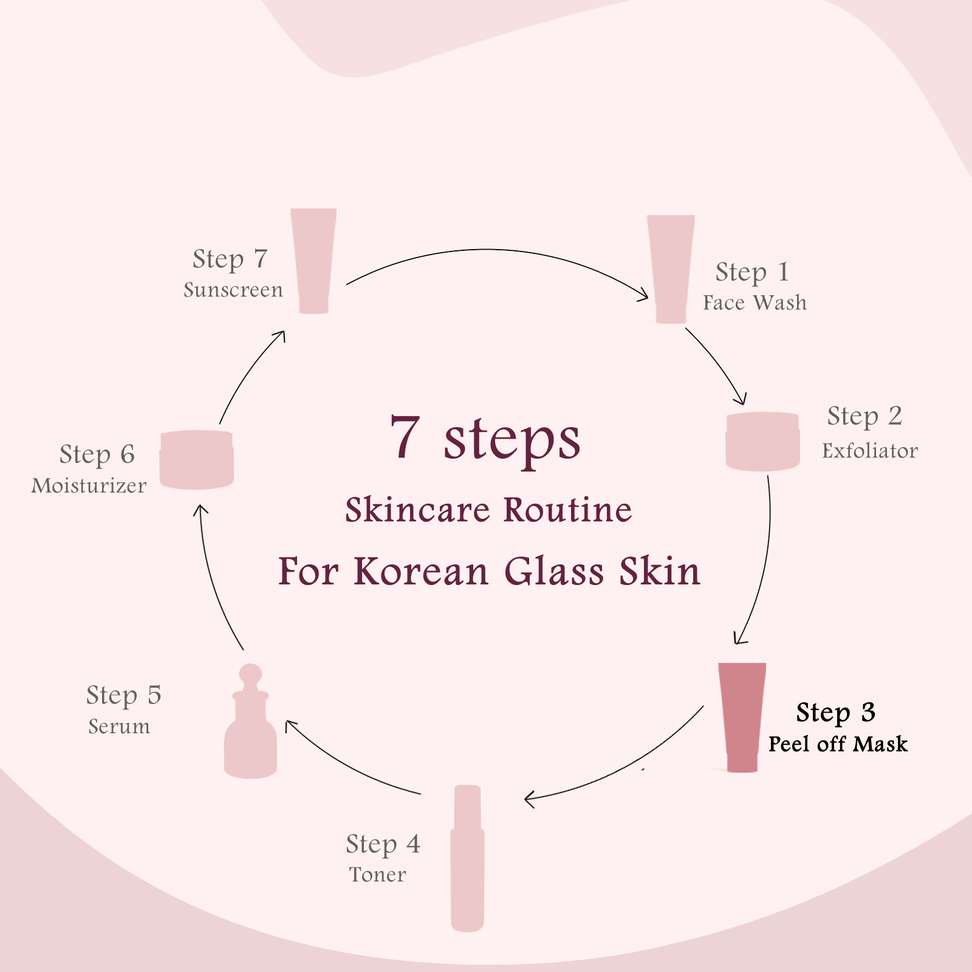 7 steps
Skincare Routine
For Korean Glass Skin

Step 1
Face Wash

Step 2
Exfoliator

Step 3
Peel off Mask

Step 4
Toner

Step 5
Serum

Step 6
Moisturizer

Step 7
Sunscreen