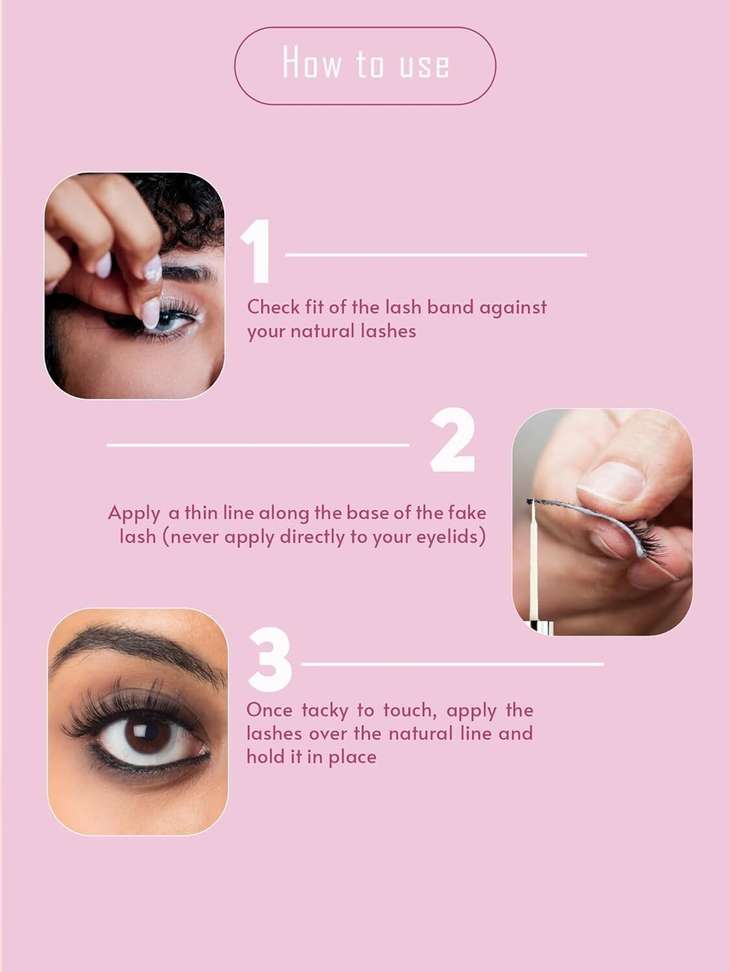 How to use

1

Check fit of the lash band against your natural lashes

2

Apply a thin line along the base of the fake lash (never apply directly to your eyelids)

3

Once tacky to touch, apply the lashes over the natural line and hold it in place