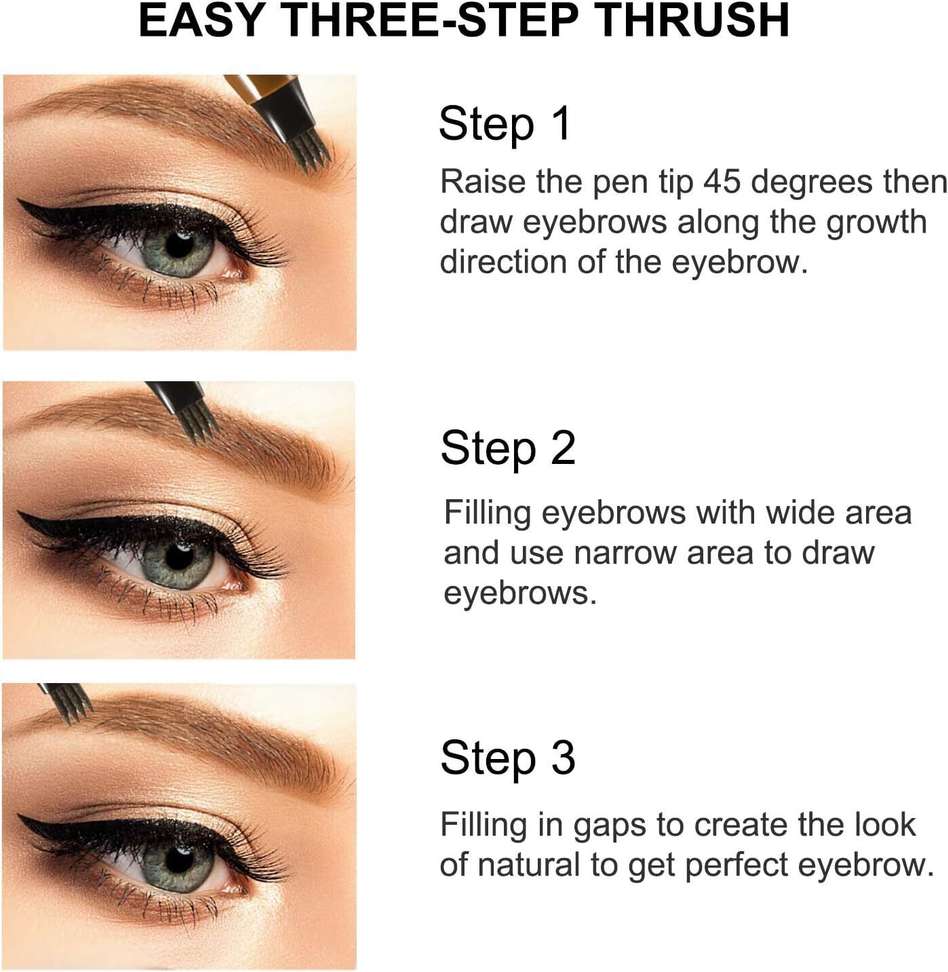 EASY THREE-STEP THRUSH

Step 1

Raise the pen tip 45 degrees then draw eyebrows along the growth direction of the eyebrow.

Step 2

Filling eyebrows with wide area and use narrow area to draw eyebrows.

Step 3

Filling in gaps to create the look of natural to get perfect eyebrow.