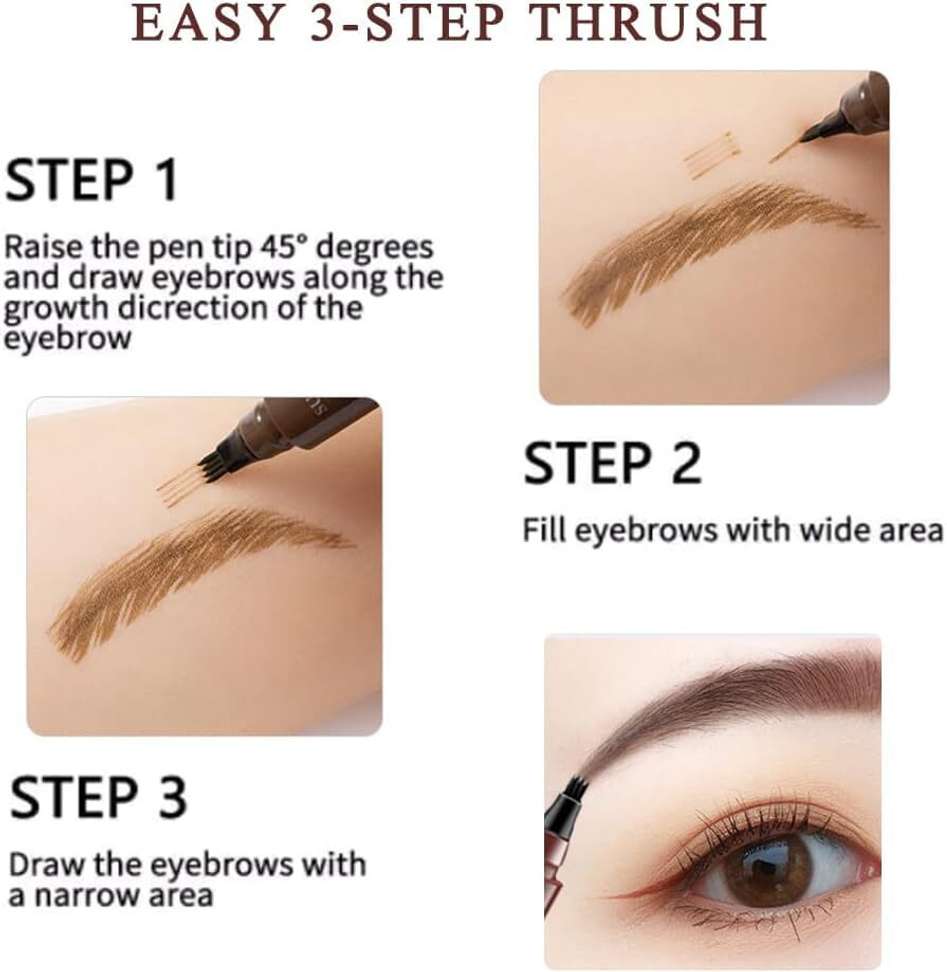 EASY 3-STEP THRUSH

STEP 1

Raise the pen tip 45° degrees and draw eyebrows along the growth dicrection of the eyebrow

STEP 2

Fill eyebrows with wide area

STEP 3

Draw the eyebrows with a narrow area