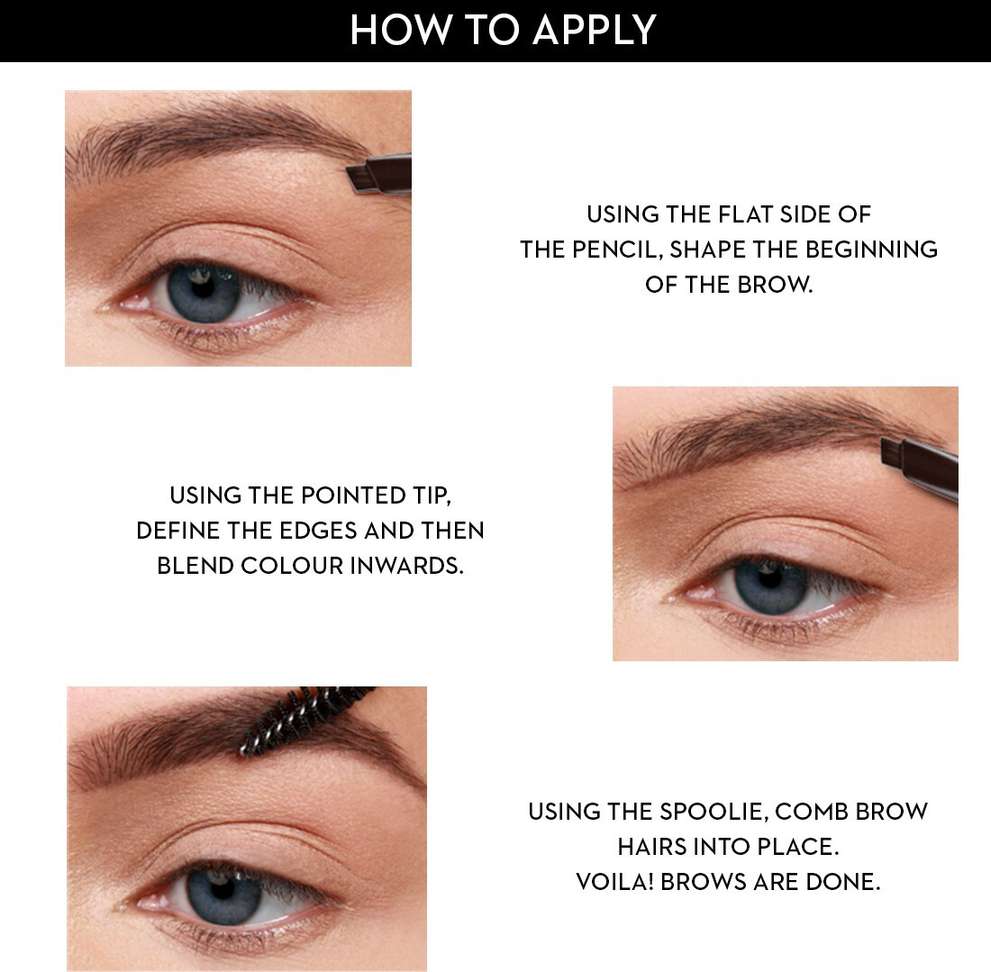 HOW TO APPLY

USING THE FLAT SIDE OF THE PENCIL, SHAPE THE BEGINNING OF THE BROW.

USING THE POINTED TIP, DEFINE THE EDGES AND THEN BLEND COLOUR INWARDS.

USING THE SPOOLIE, COMB BROW HAIRS INTO PLACE. VOILA! BROWS ARE DONE.