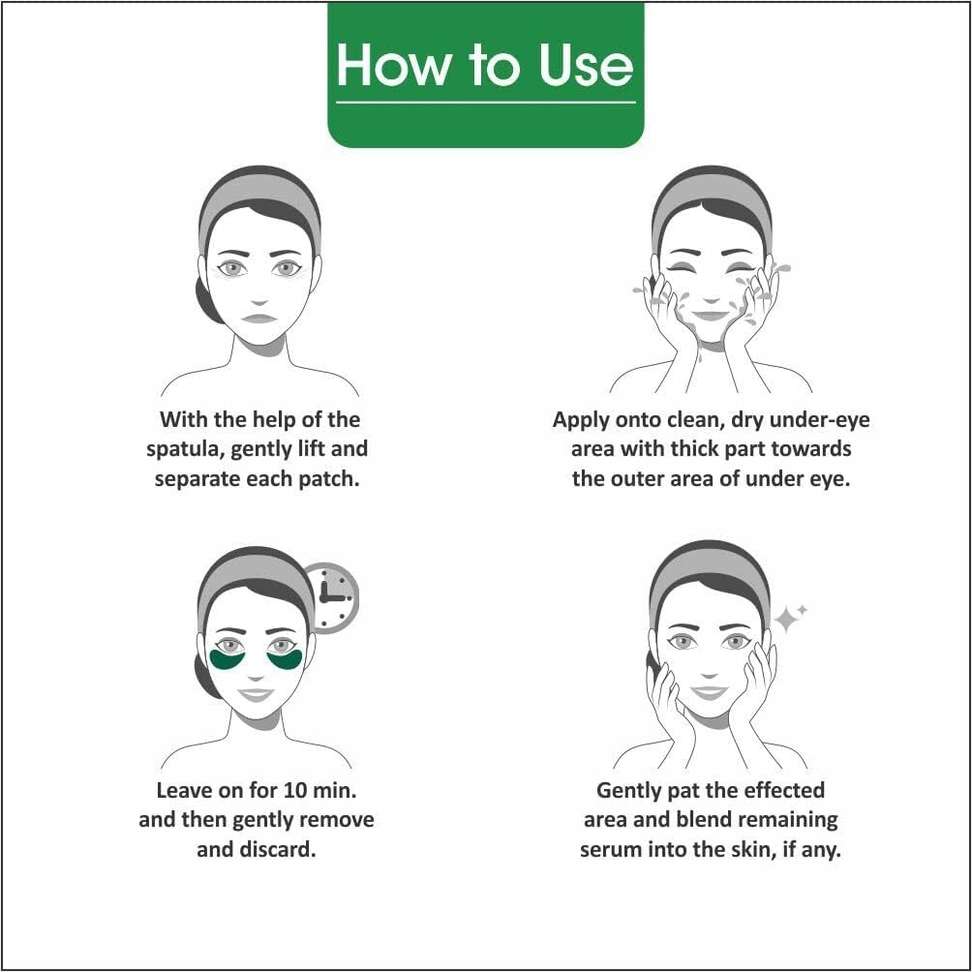 How to Use

With the help of the spatula, gently lift and separate each patch.

Apply onto clean, dry under-eye area with thick part towards the outer area of under eye.

Leave on for 10 min. and then gently remove and discard.

Gently pat the effected area and blend remaining serum into the skin, if any.