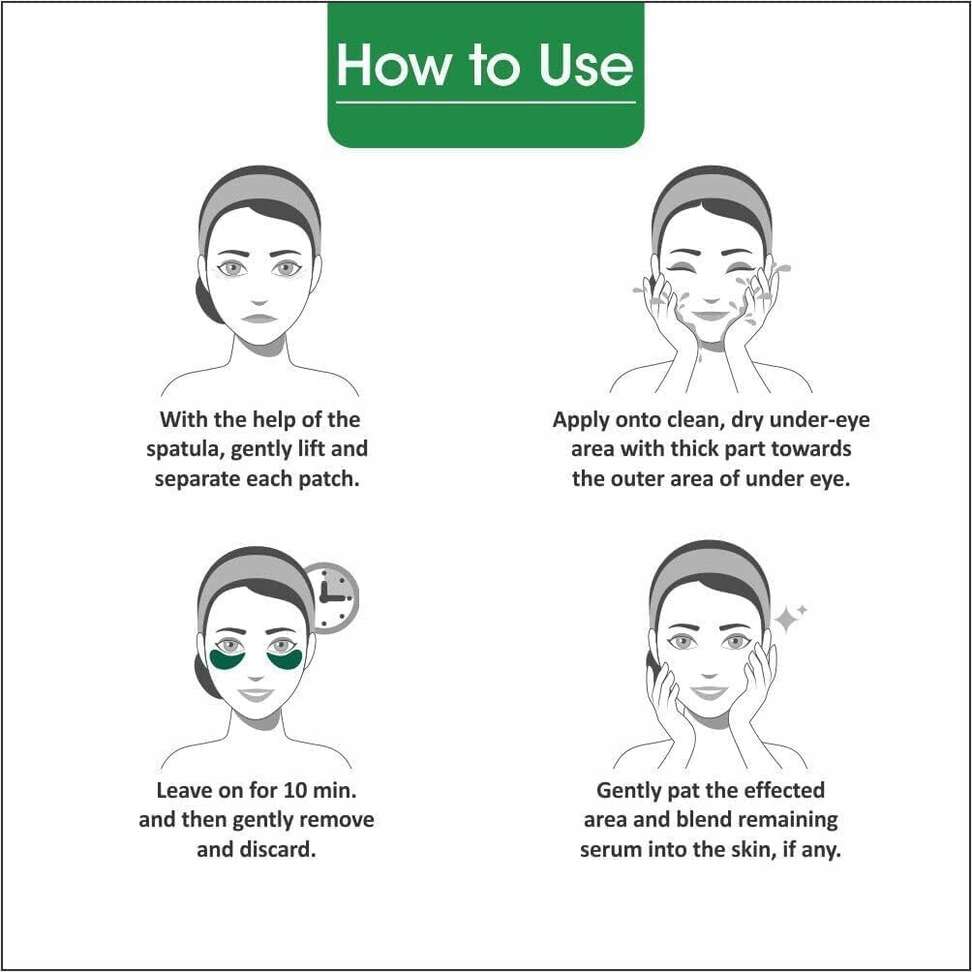 How to Use

With the help of the spatula, gently lift and separate each patch.

Apply onto clean, dry under-eye area with thick part towards the outer area of under eye.

Leave on for 10 min. and then gently remove and discard.

Gently pat the effected area and blend remaining serum into the skin, if any.