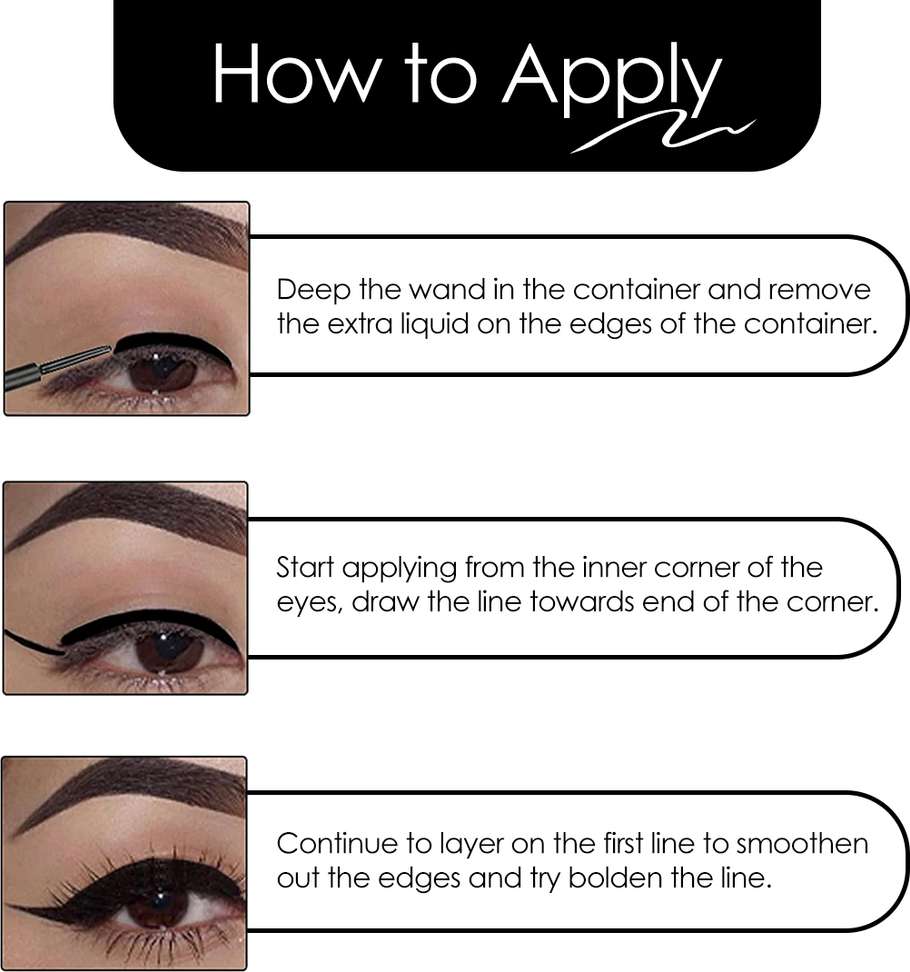 How to Apply

Deep the wand in the container and remove the extra liquid on the edges of the container.

Start applying from the inner corner of the eyes, draw the line towards end of the corner.

Continue to layer on the first line to smoothen out the edges and try bolden the line.