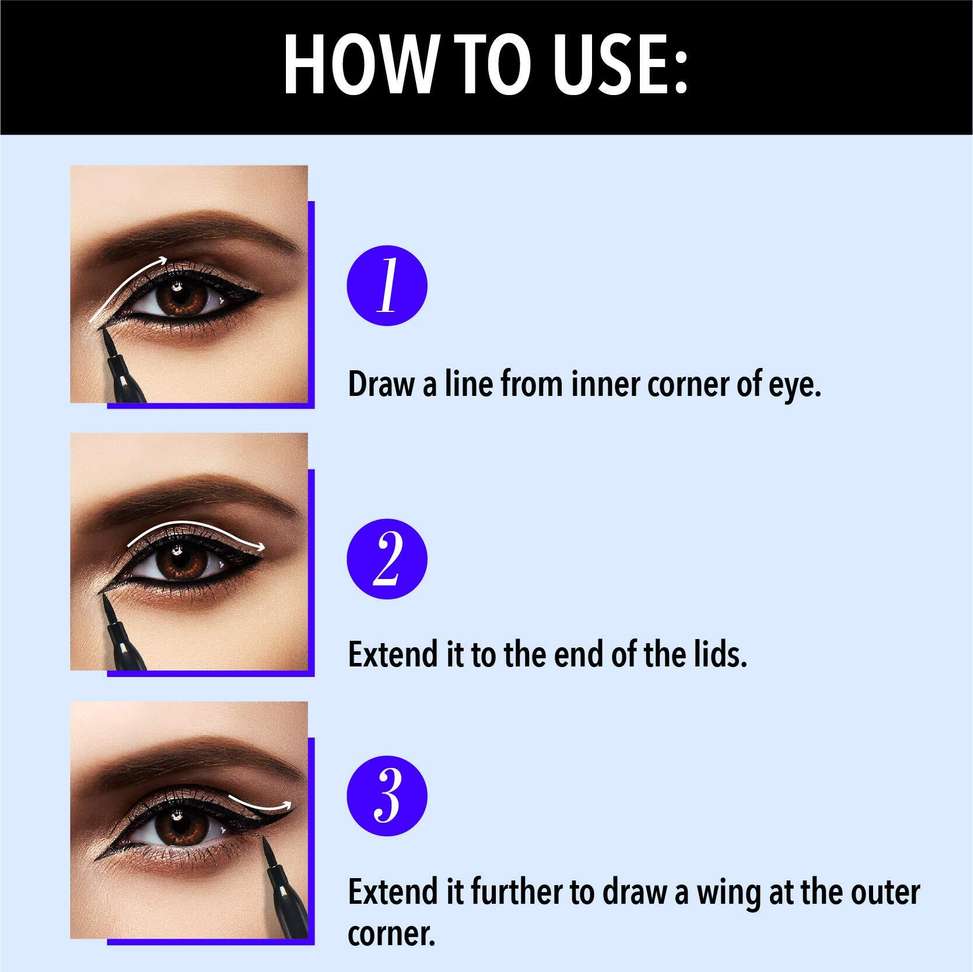 HOW TO USE:

1

Draw a line from inner corner of eye.

2

Extend it to the end of the lids.

3

Extend it further to draw a wing at the outer corner.