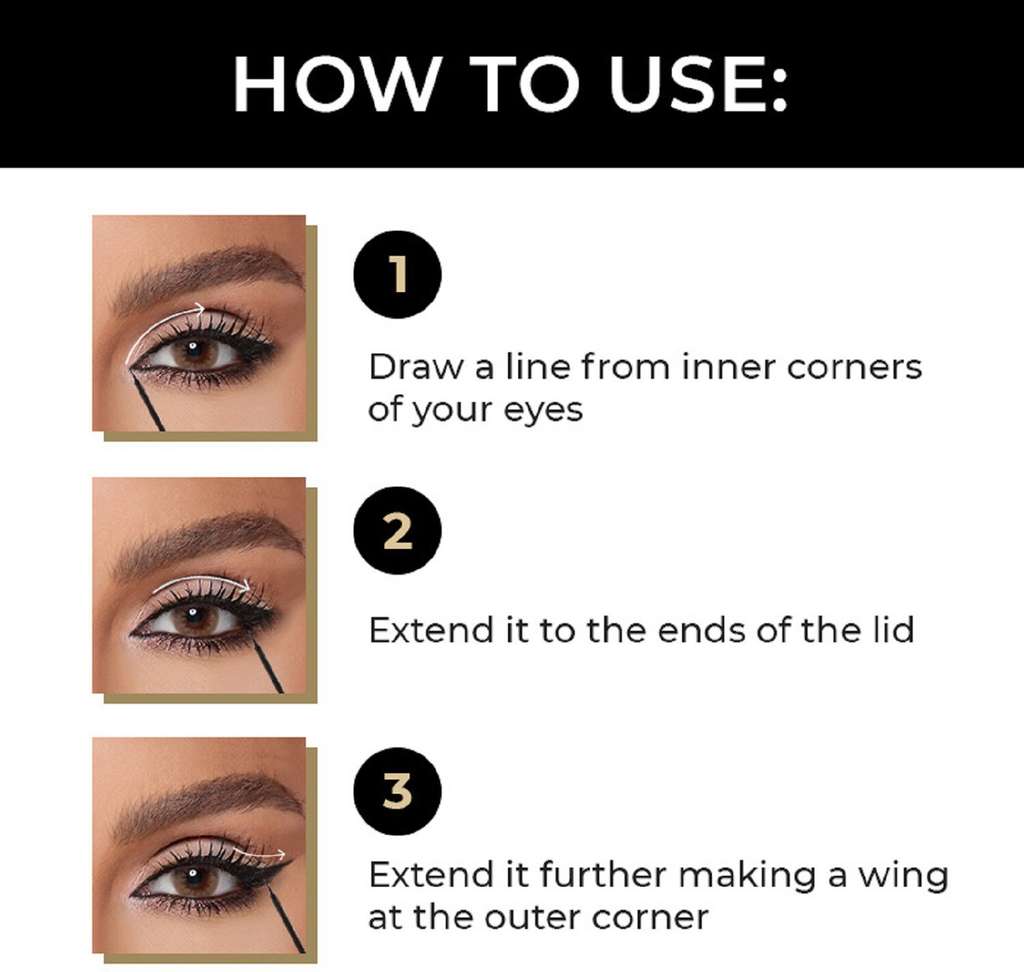 HOW TO USE:

1

Draw a line from inner corners of your eyes

2

Extend it to the ends of the lid

3

Extend it further making a wing at the outer corner