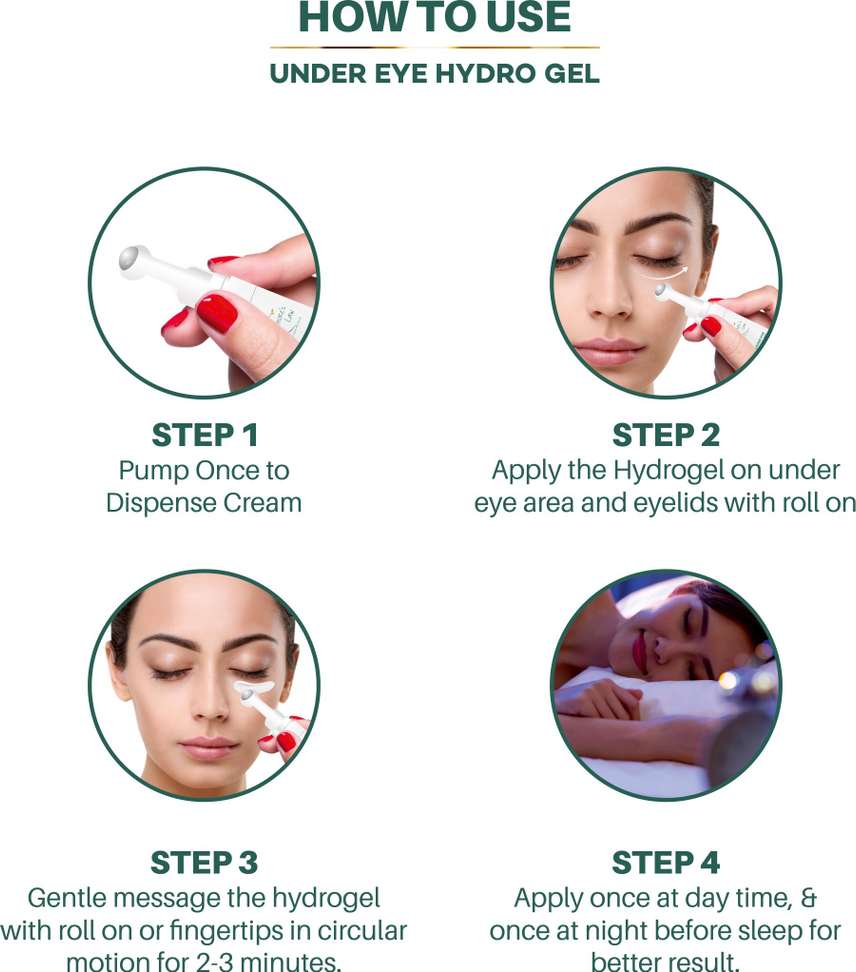 HOW TO USE

UNDER EYE HYDRO GEL

STEP 1
Pump Once to Dispense Cream

STEP 2
Apply the Hydrogel on under eye area and eyelids with roll on

STEP 3
Gentle message the hydrogel with roll on or fingertips in circular motion for 2-3 minutes.

STEP 4
Apply once at day time, & once at night before sleep for better result.