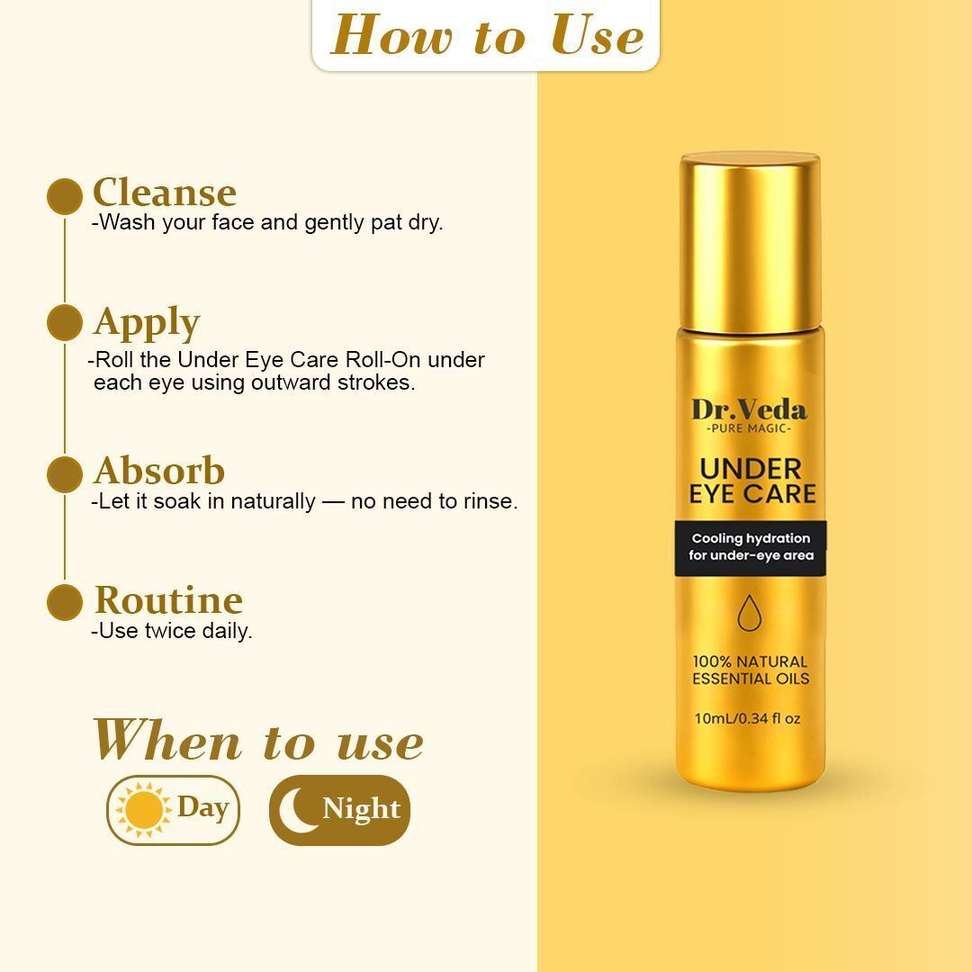 How to Use

Cleanse
-Wash your face and gently pat dry.

Apply
-Roll the Under Eye Care Roll-On under each eye using outward strokes.

Absorb
-Let it soak in naturally — no need to rinse.

Routine
-Use twice daily.

When to use

Day

Night

Dr.Veda
-PURE MAGIC-
UNDER EYE CARE
Cooling hydration for under-eye area
100% NATURAL ESSENTIAL OILS
10mL/0.34 fl oz