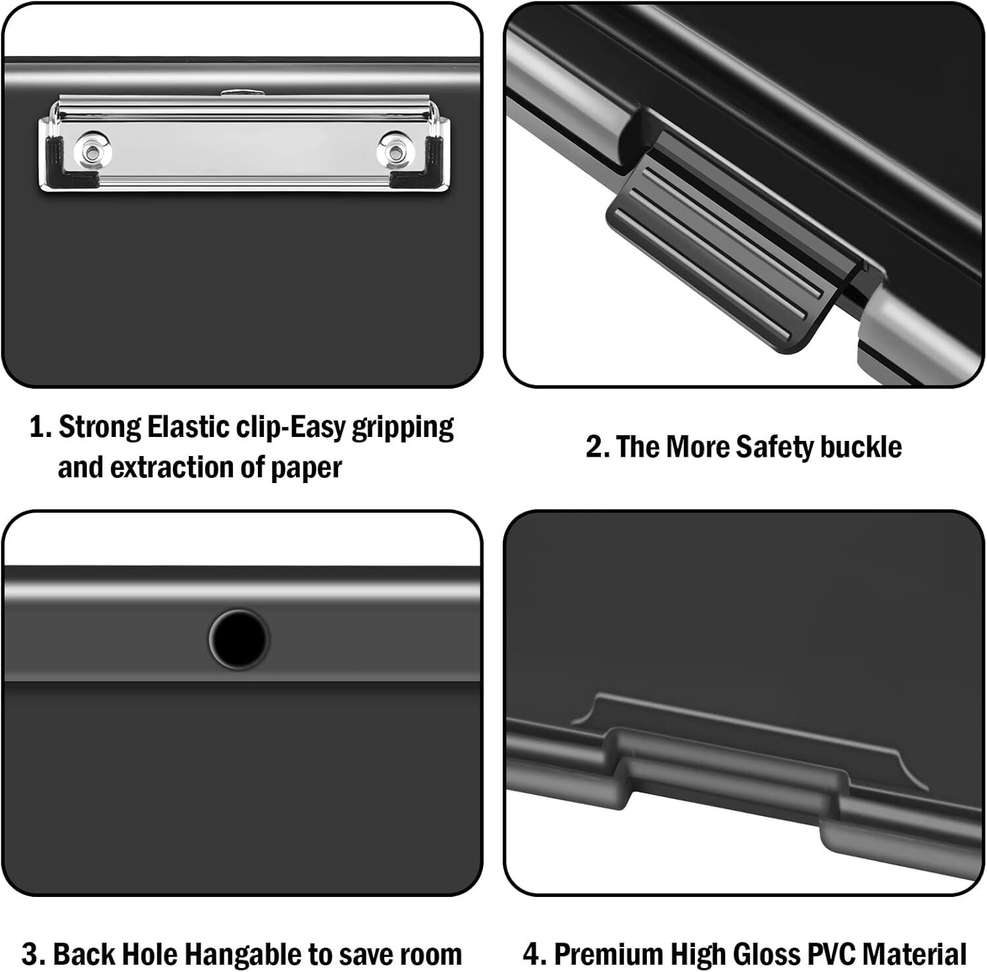 1. Strong Elastic clip-Easy gripping and extraction of paper

2. The More Safety buckle

3. Back Hole Hangable to save room

4. Premium High Gloss PVC Material