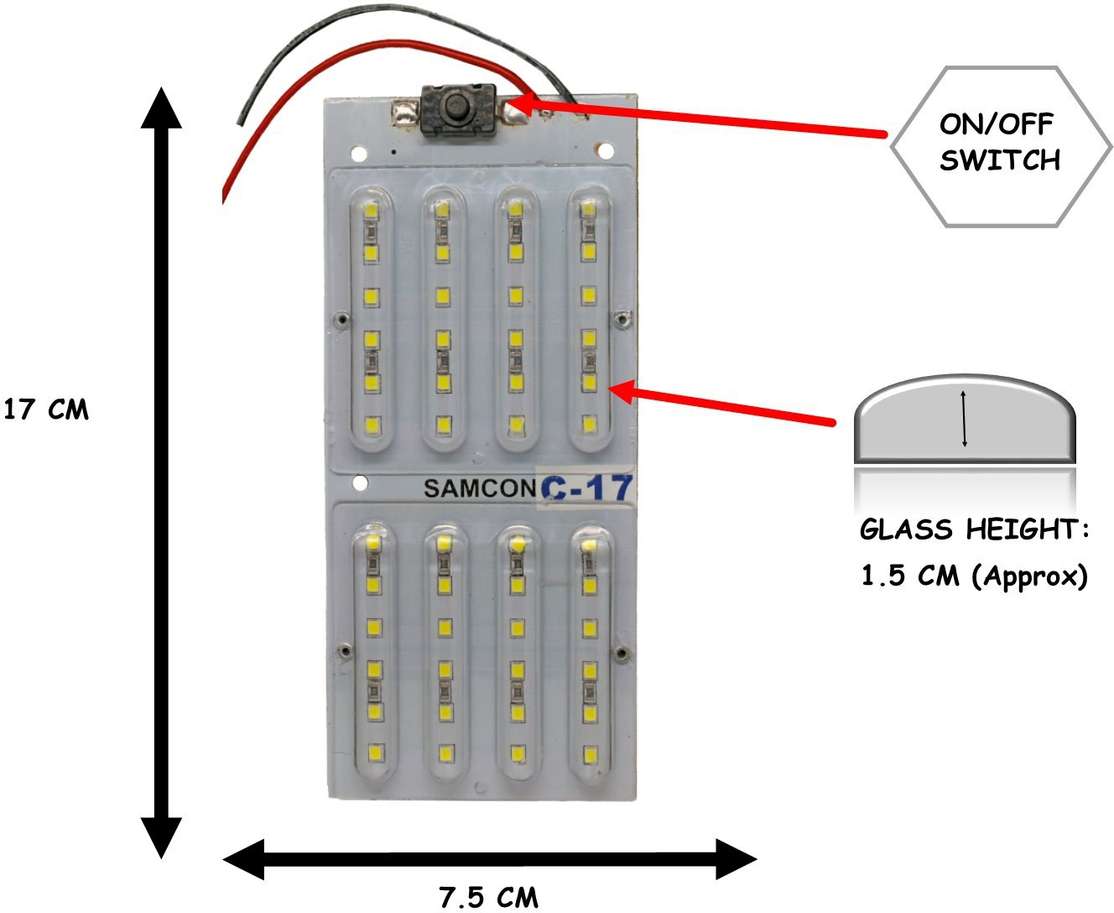 ON/OFF SWITCH

17 CM

SAMCON C-17

GLASS HEIGHT: 1.5 CM (Approx)

7.5 CM