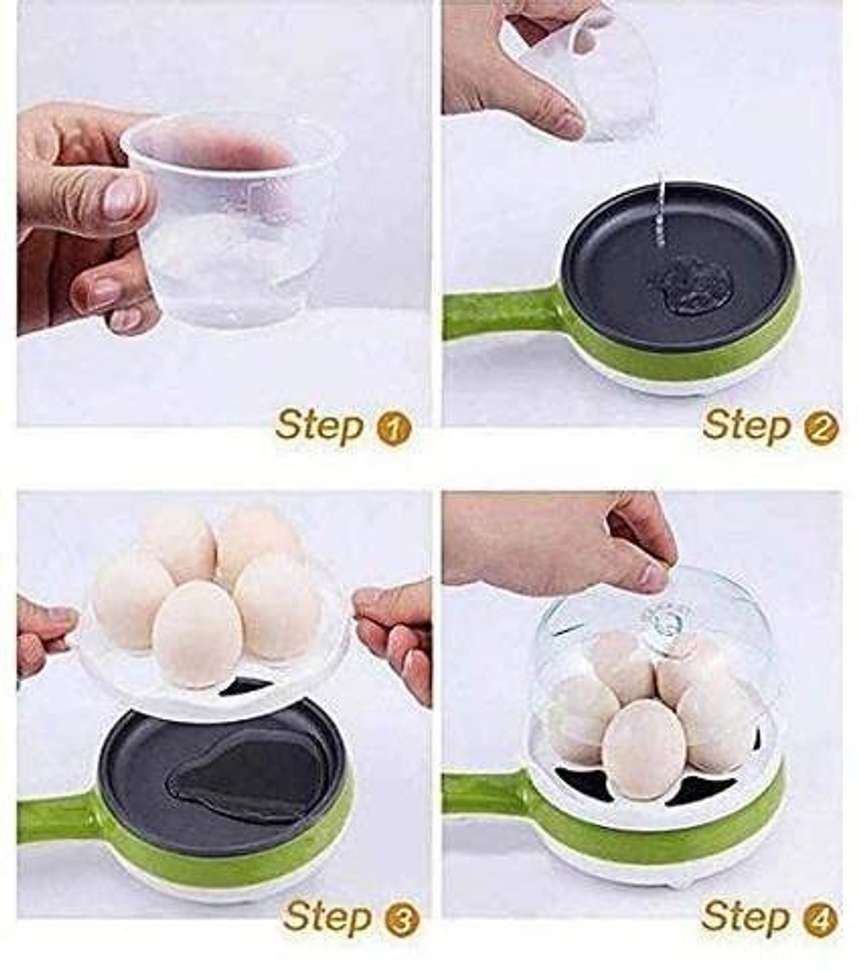 Step 1

Step 2

Step 3

Step 4