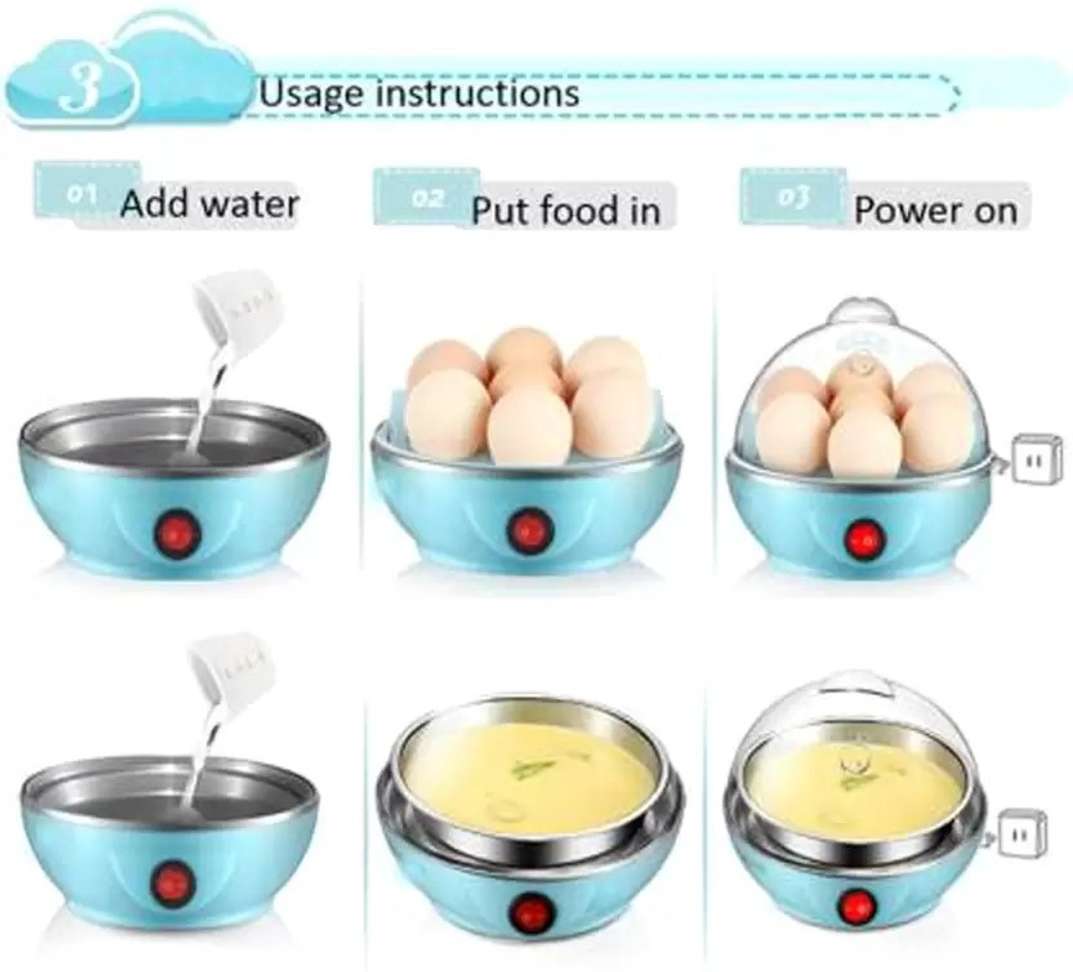 3 Usage instructions

01 Add water

02 Put food in

03 Power on