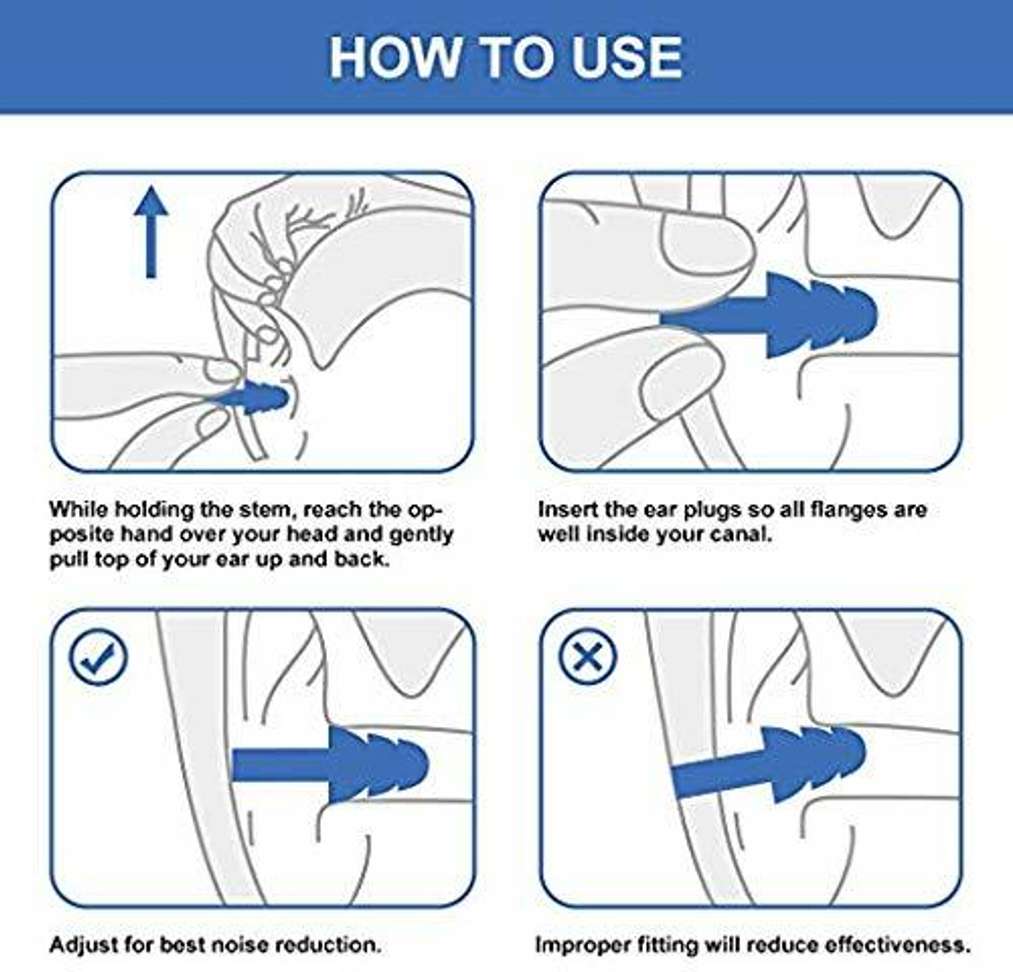 HOW TO USE

While holding the stem, reach the opposite hand over your head and gently pull top of your ear up and back.

Insert the ear plugs so all flanges are well inside your canal.

Adjust for best noise reduction.

Improper fitting will reduce effectiveness.