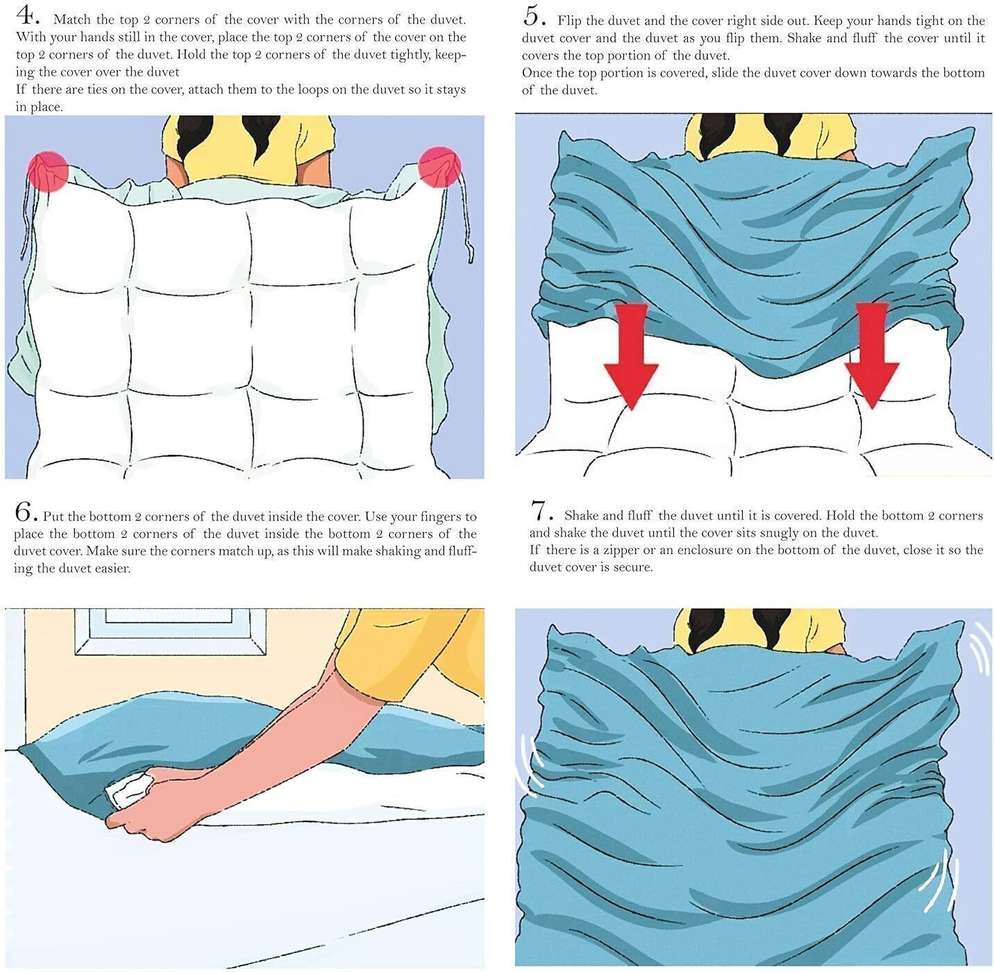 4. Match the top 2 corners of the cover with the corners of the duvet. With your hands still in the cover, place the top 2 corners of the cover on the top 2 corners of the duvet. Hold the top 2 corners of the duvet tightly, keeping the cover over the duvet
If there are ties on the cover, attach them to the loops on the duvet so it stays in place.

5. Flip the duvet and the cover right side out. Keep your hands tight on the duvet cover and the duvet as you flip them. Shake and fluff the cover until it covers the top portion of the duvet.
Once the top portion is covered, slide the duvet cover down towards the bottom of the duvet.

6. Put the bottom 2 corners of the duvet inside the cover. Use your fingers to place the bottom 2 corners of the duvet inside the bottom 2 corners of the duvet cover. Make sure the corners match up, as this will make shaking and fluffing the duvet easier.

7. Shake and fluff the duvet until it is covered. Hold the bottom 2 corners and shake the duvet until the cover sits snugly on the duvet.
If there is a zipper or an enclosure on the bottom of the duvet, close it so the duvet cover is secure.