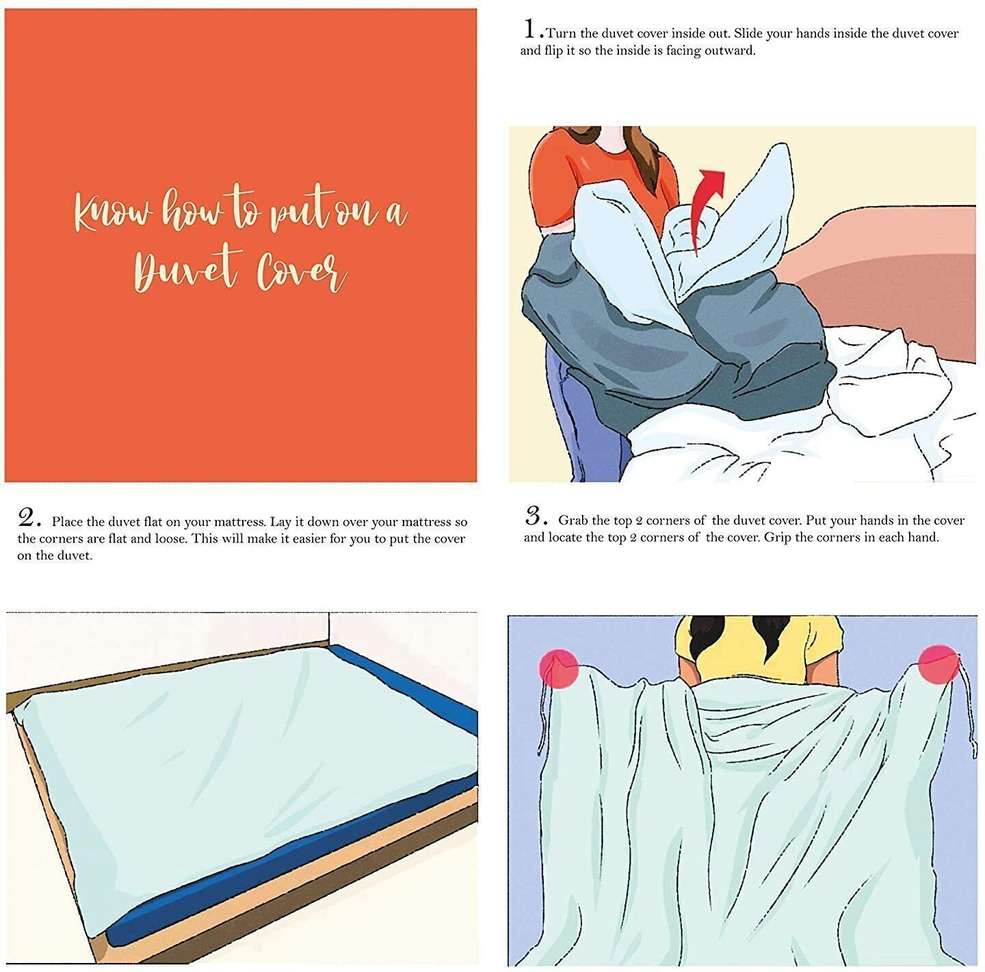 Know how to put on a Duvet Cover

1. Turn the duvet cover inside out. Slide your hands inside the duvet cover and flip it so the inside is facing outward.

2. Place the duvet flat on your mattress. Lay it down over your mattress so the corners are flat and loose. This will make it easier for you to put the cover on the duvet.

3. Grab the top 2 corners of the duvet cover. Put your hands in the cover and locate the top 2 corners of the cover. Grip the corners in each hand.