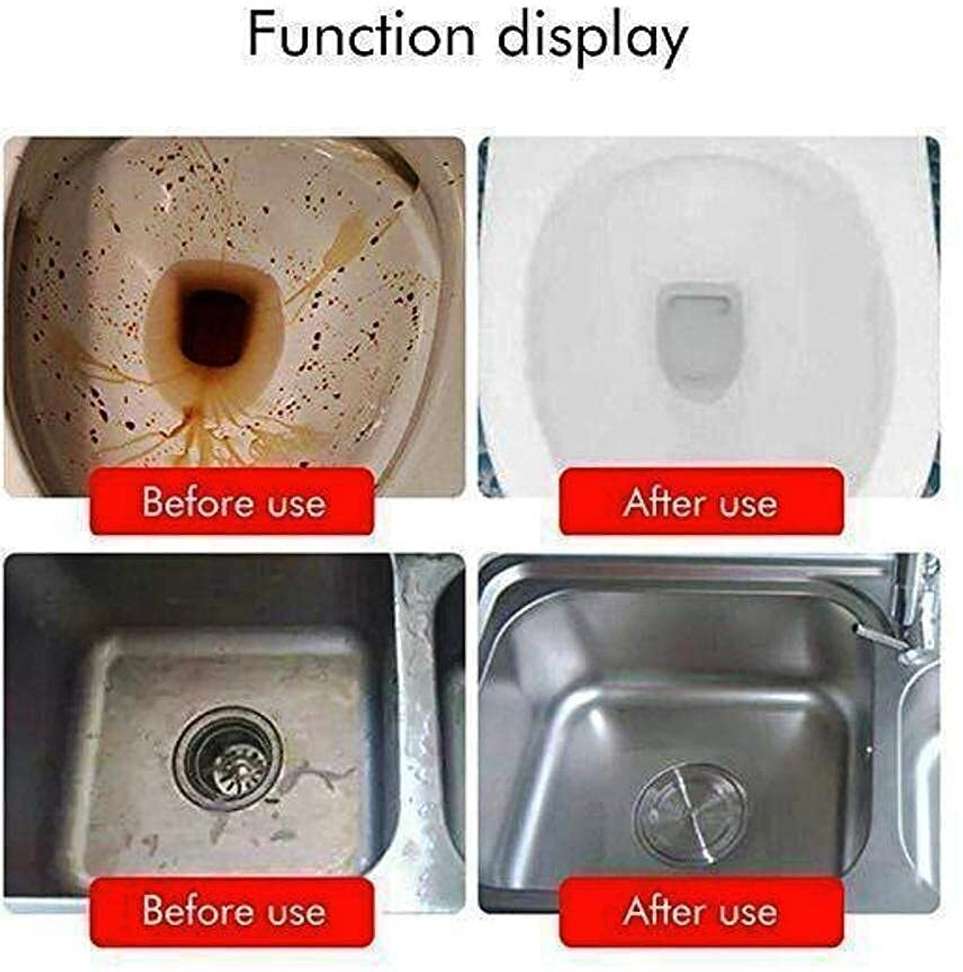 Function display

Before use

After use

Before use

After use