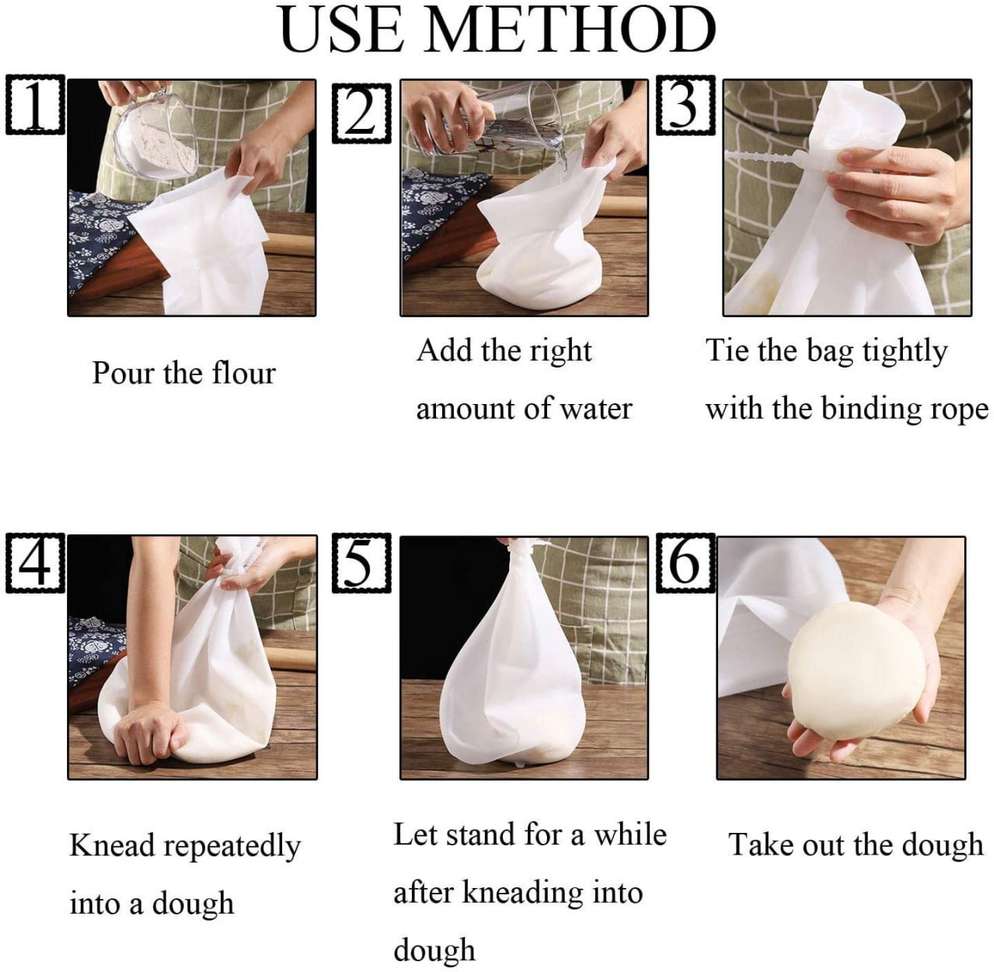 USE METHOD

1

Pour the flour

2

Add the right amount of water

3

Tie the bag tightly with the binding rope

4

Knead repeatedly into a dough

5

Let stand for a while after kneading into dough

6

Take out the dough