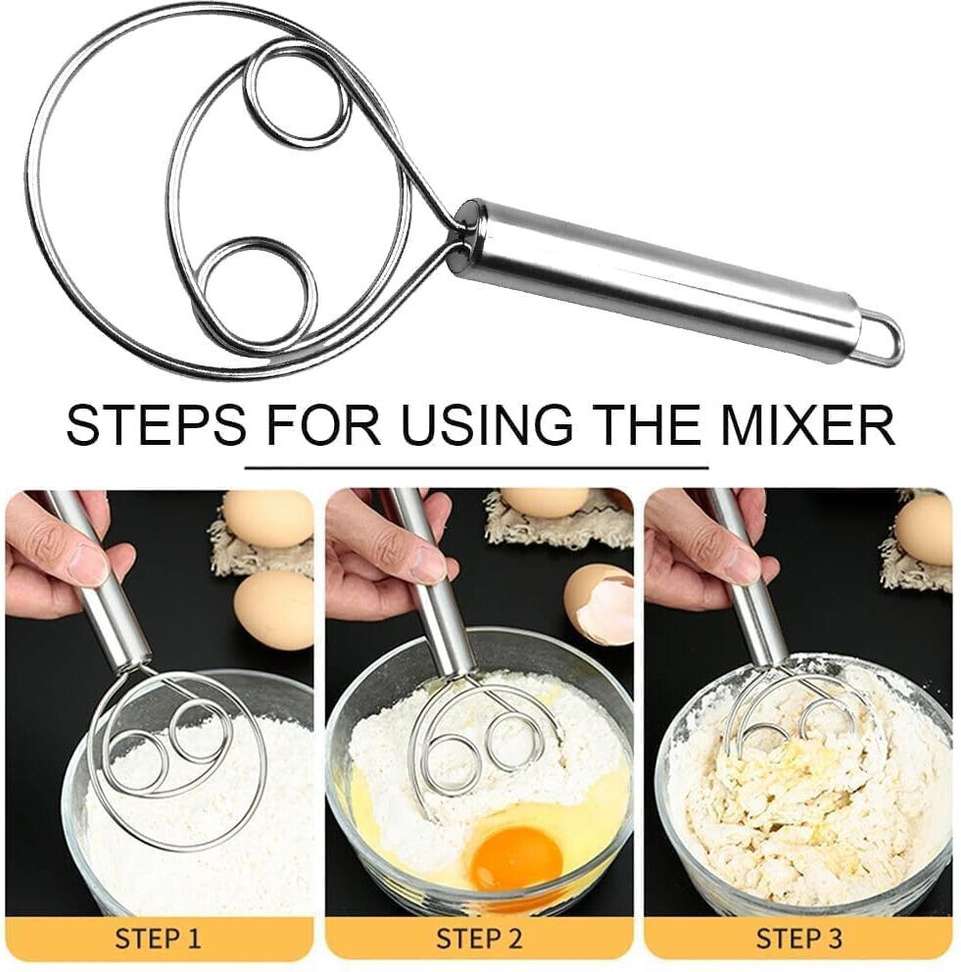 STEPS FOR USING THE MIXER

STEP 1

STEP 2

STEP 3