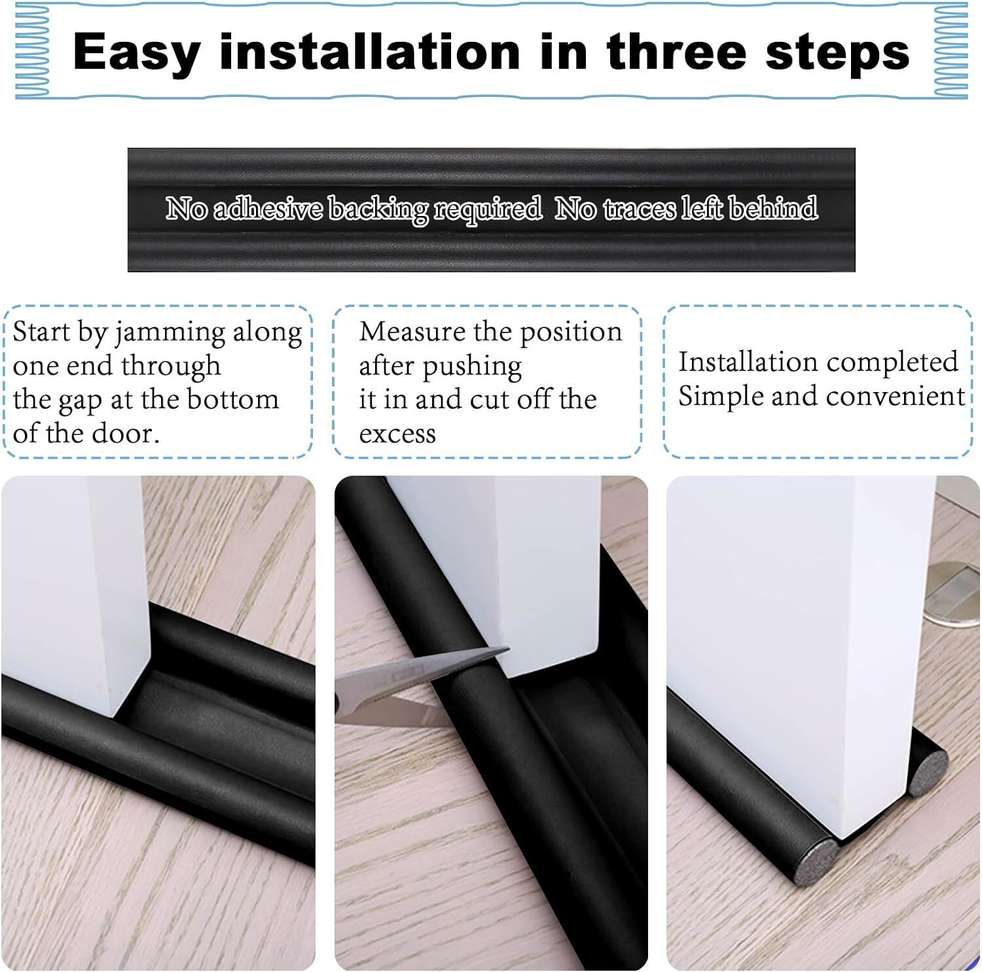 Easy installation in three steps

No adhesive backing required No traces left behind

Start by jamming along one end through the gap at the bottom of the door.

Measure the position after pushing it in and cut off the excess

Installation completed Simple and convenient