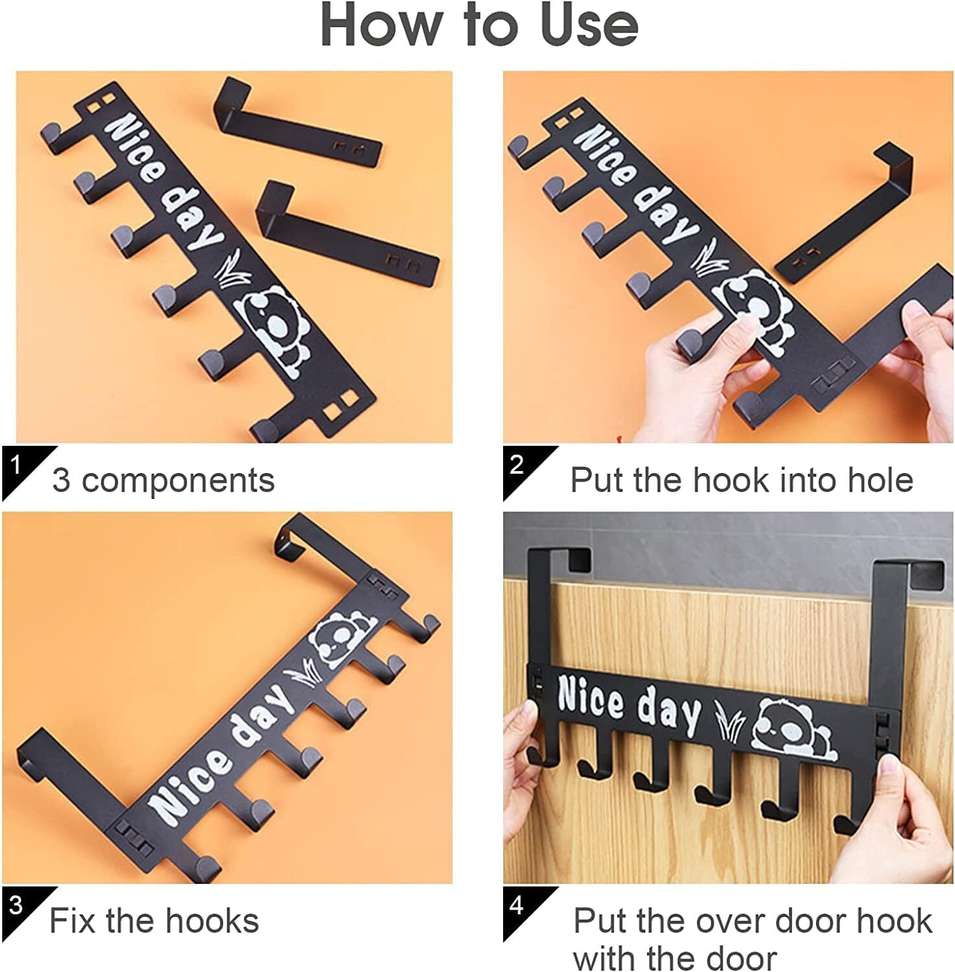 How to Use

Nice day

1 3 components

Nice day

2 Put the hook into hole

Nice day

3 Fix the hooks

Nice day

4 Put the over door hook with the door