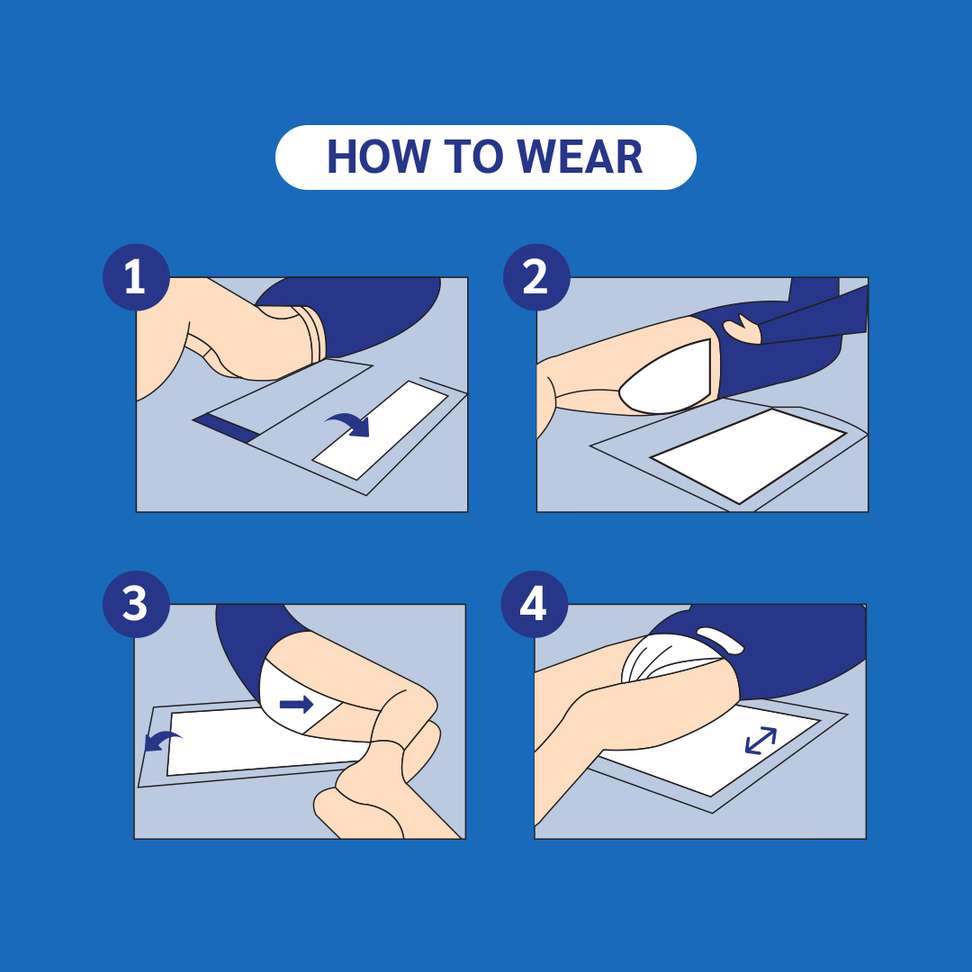 HOW TO WEAR

1

2

3

4