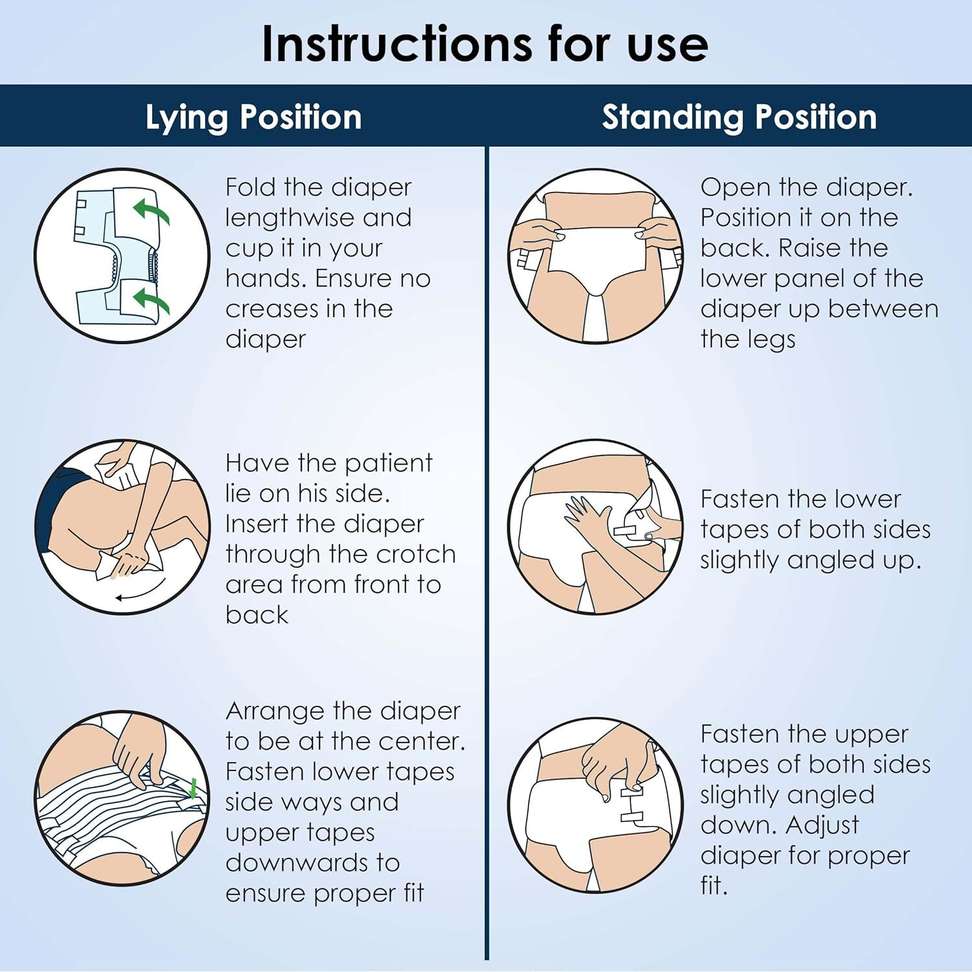 Instructions for use

Lying Position

Fold the diaper lengthwise and cup it in your hands. Ensure no creases in the diaper

Have the patient lie on his side. Insert the diaper through the crotch area from front to back

Arrange the diaper to be at the center. Fasten lower tapes side ways and upper tapes downwards to ensure proper fit

Standing Position

Open the diaper. Position it on the back. Raise the lower panel of the diaper up between the legs

Fasten the lower tapes of both sides slightly angled up.

Fasten the upper tapes of both sides slightly angled down. Adjust diaper for proper fit.