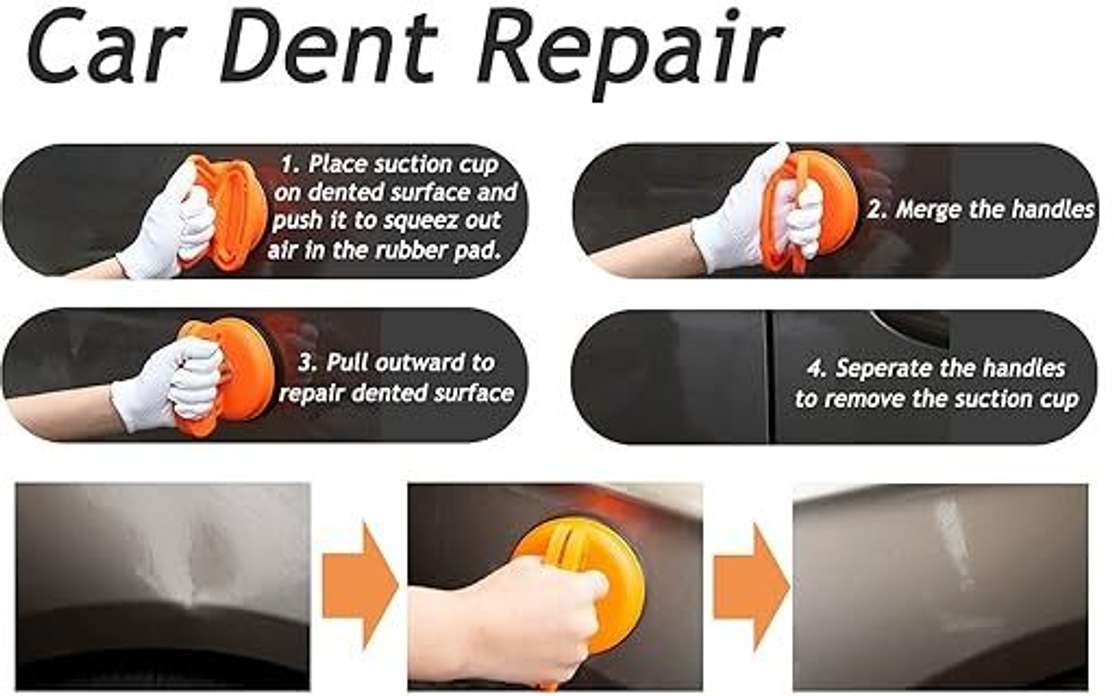 Car Dent Repair

1. Place suction cup on dented surface and push it to squeez out air in the rubber pad.

2. Merge the handles

3. Pull outward to repair dented surface

4. Seperate the handles to remove the suction cup