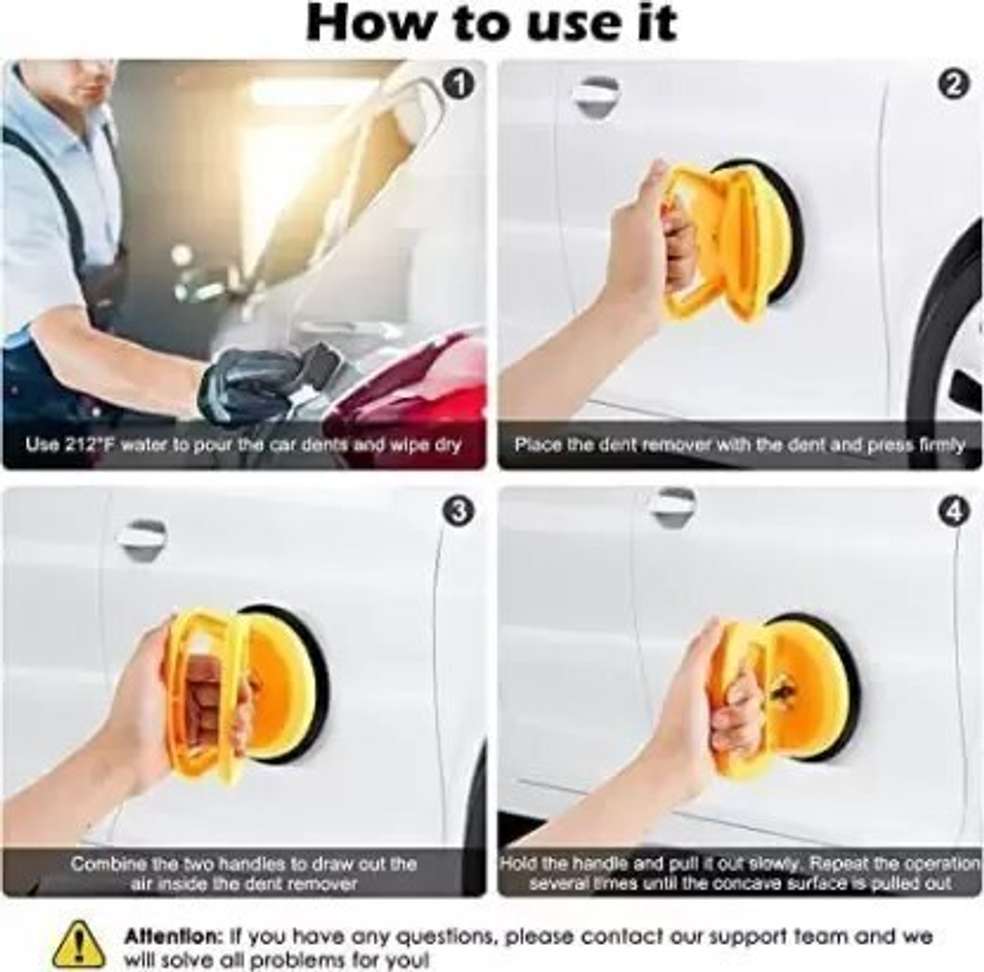 How to use it

1

Use 212°F water to pour the car dents and wipe dry

2

Place the dent remover with the dent and press firmly

3

Combine the two handles to draw out the air inside the dent remover

4

Hold the handle and pull it out slowly. Repeat the operation several times until the concave surface is pulled out

Attention: If you have any questions, please contact our support team and we will solve all problems for you!