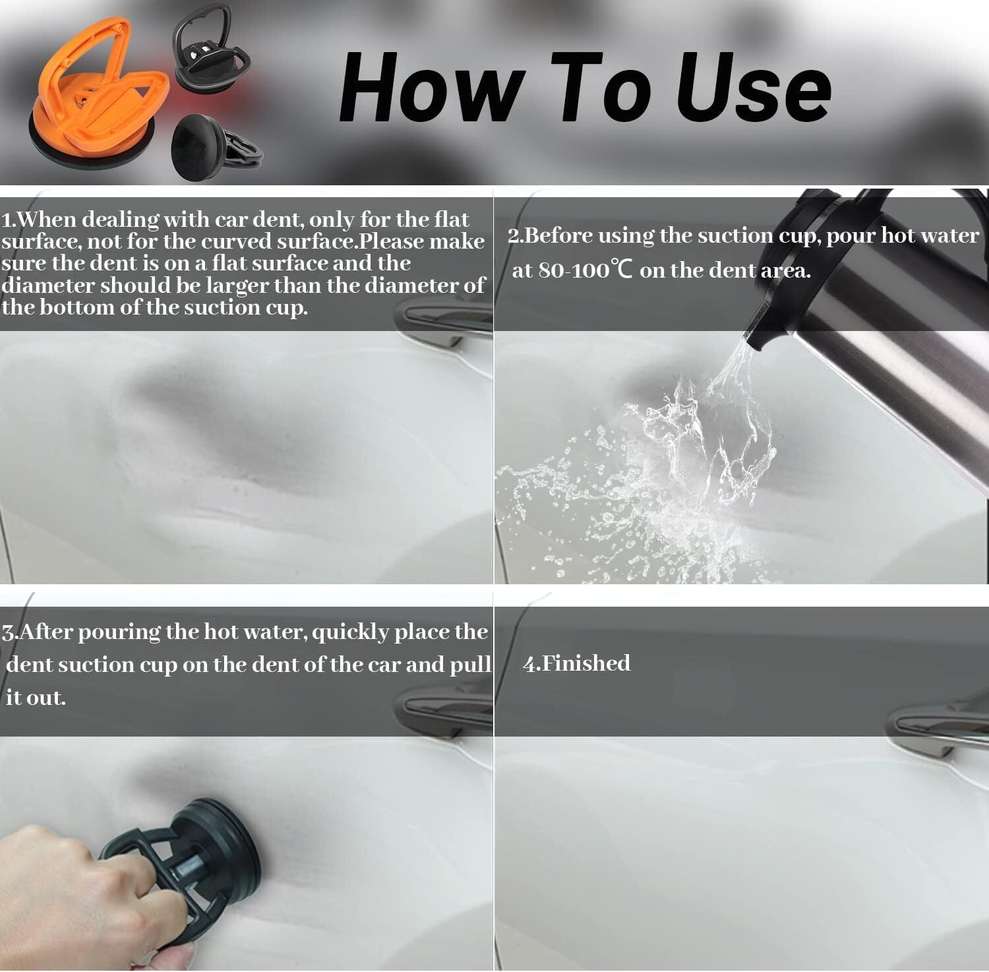 How To Use

1.When dealing with car dent, only for the flat surface, not for the curved surface.Please make sure the dent is on a flat surface and the diameter should be larger than the diameter of the bottom of the suction cup.

2.Before using the suction cup, pour hot water at 80-100℃ on the dent area.

3.After pouring the hot water, quickly place the dent suction cup on the dent of the car and pull it out.

4.Finished