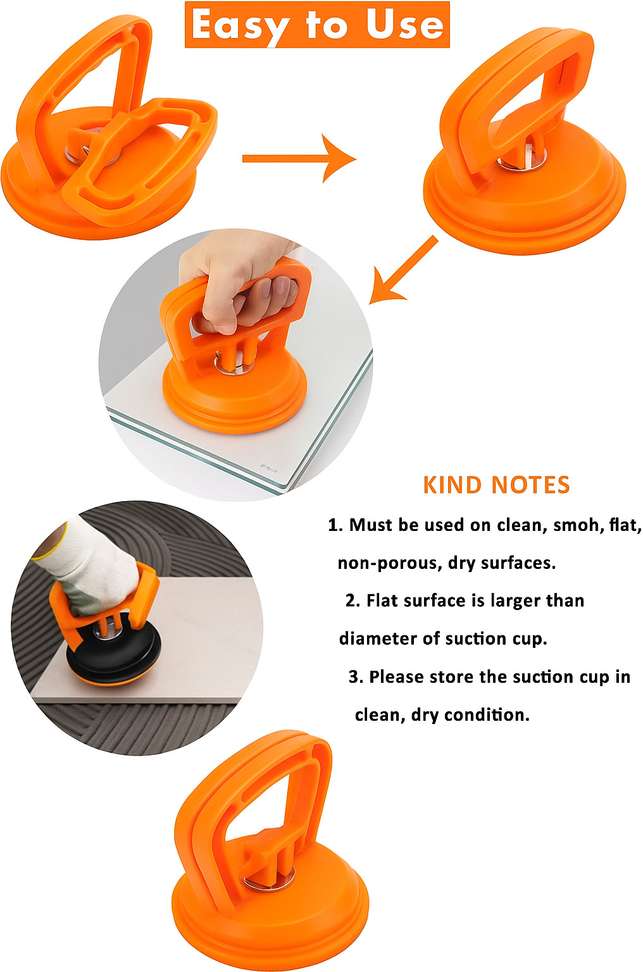 Easy to Use

KIND NOTES

1. Must be used on clean, smoh, flat, non-porous, dry surfaces.

2. Flat surface is larger than diameter of suction cup.

3. Please store the suction cup in clean, dry condition.