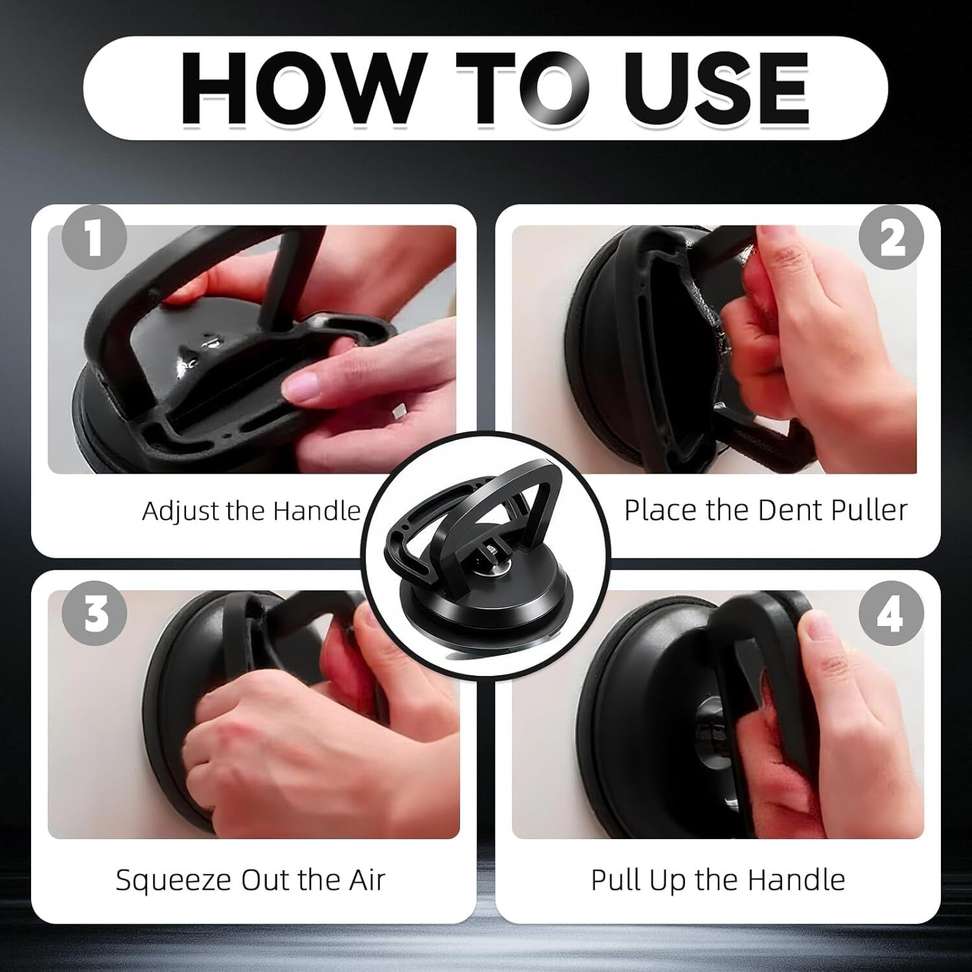 HOW TO USE

1

Adjust the Handle

2

Place the Dent Puller

3

Squeeze Out the Air

4

Pull Up the Handle