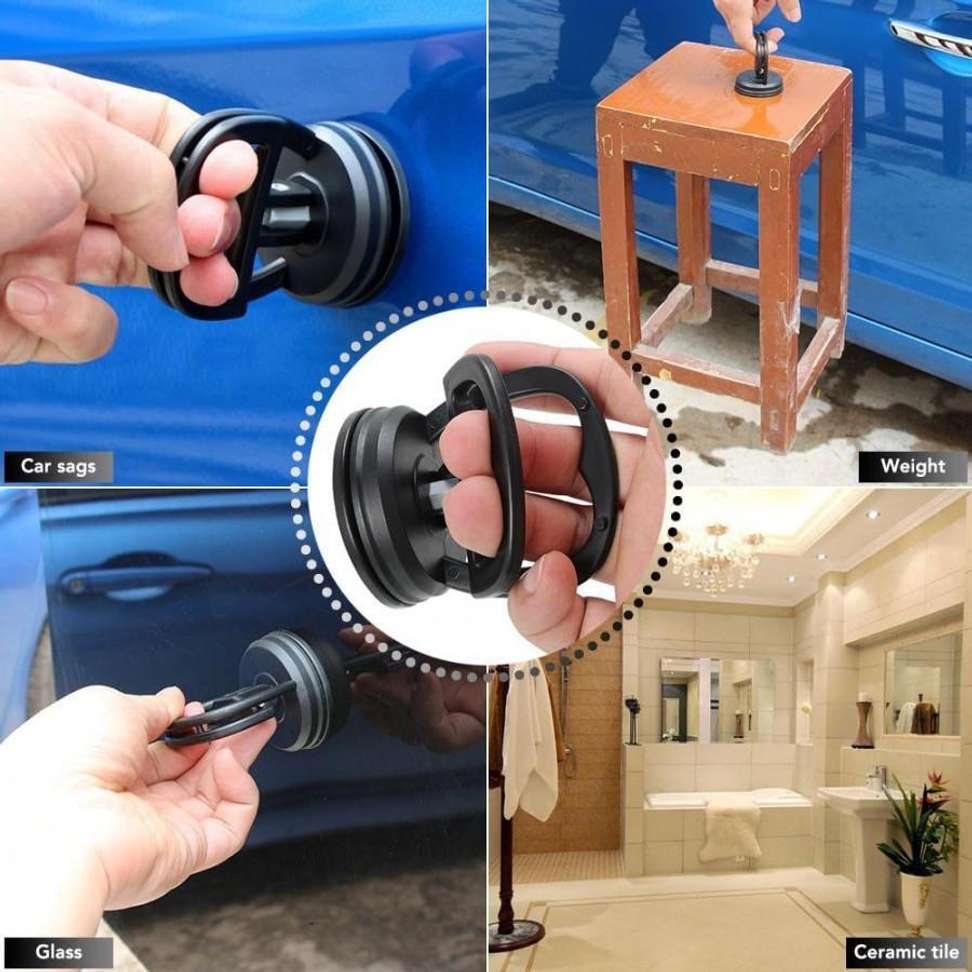 Car sags

Weight

Glass

Ceramic tile