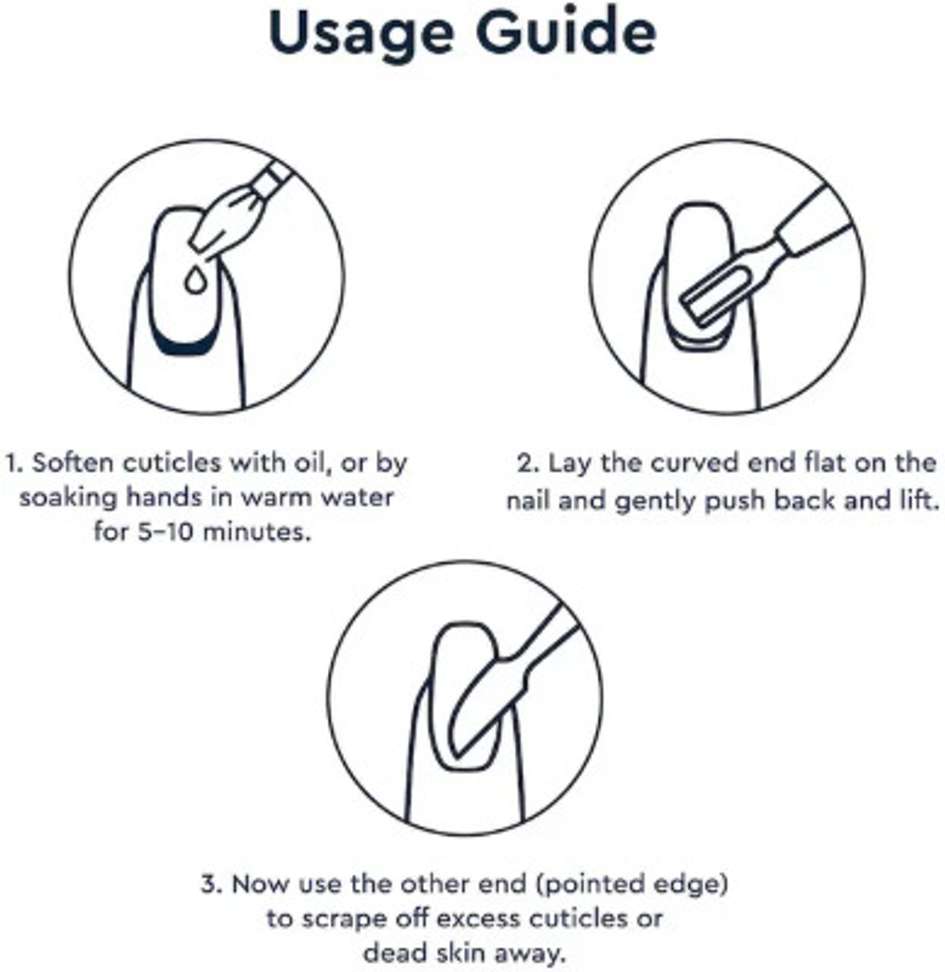 Usage Guide

1. Soften cuticles with oil, or by soaking hands in warm water for 5–10 minutes.

2. Lay the curved end flat on the nail and gently push back and lift.

3. Now use the other end (pointed edge) to scrape off excess cuticles or dead skin away.