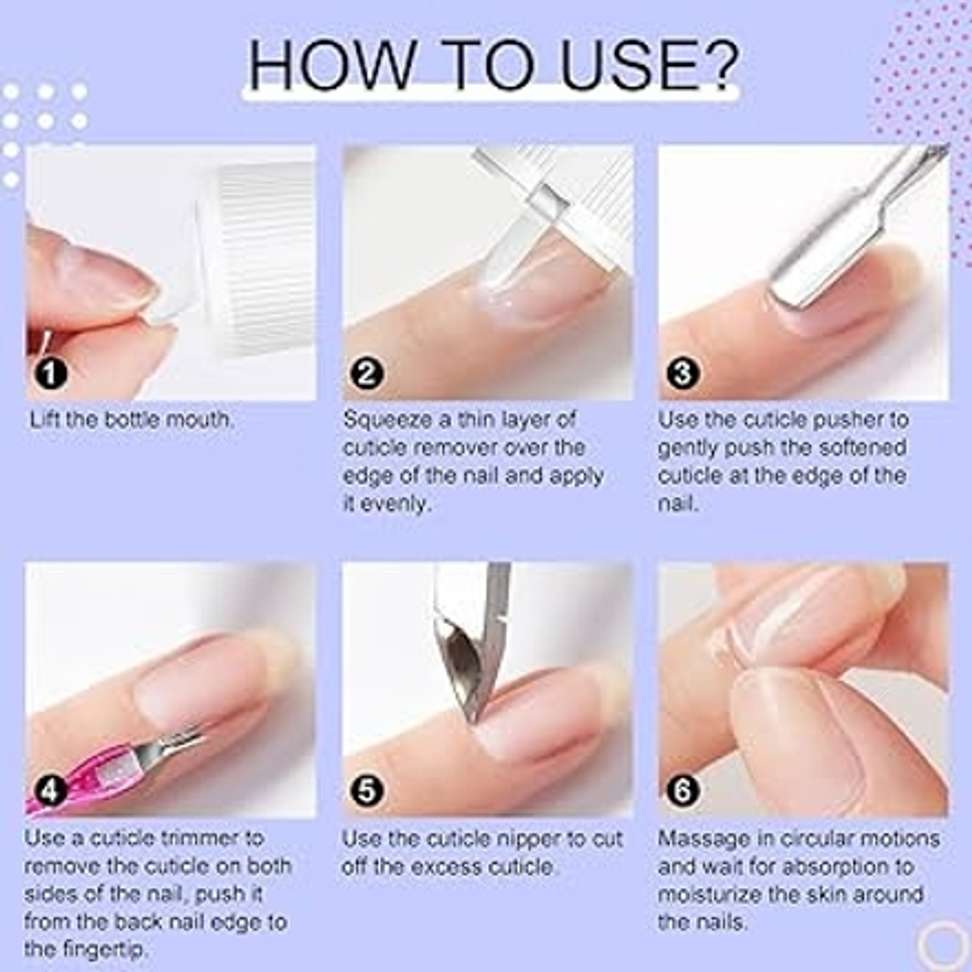 HOW TO USE?

1
Lift the bottle mouth.

2
Squeeze a thin layer of cuticle remover over the edge of the nail and apply it evenly.

3
Use the cuticle pusher to gently push the softened cuticle at the edge of the nail.

4
Use a cuticle trimmer to remove the cuticle on both sides of the nail, push it from the back nail edge to the fingertip.

5
Use the cuticle nipper to cut off the excess cuticle.

6
Massage in circular motions and wait for absorption to moisturize the skin around the nails.