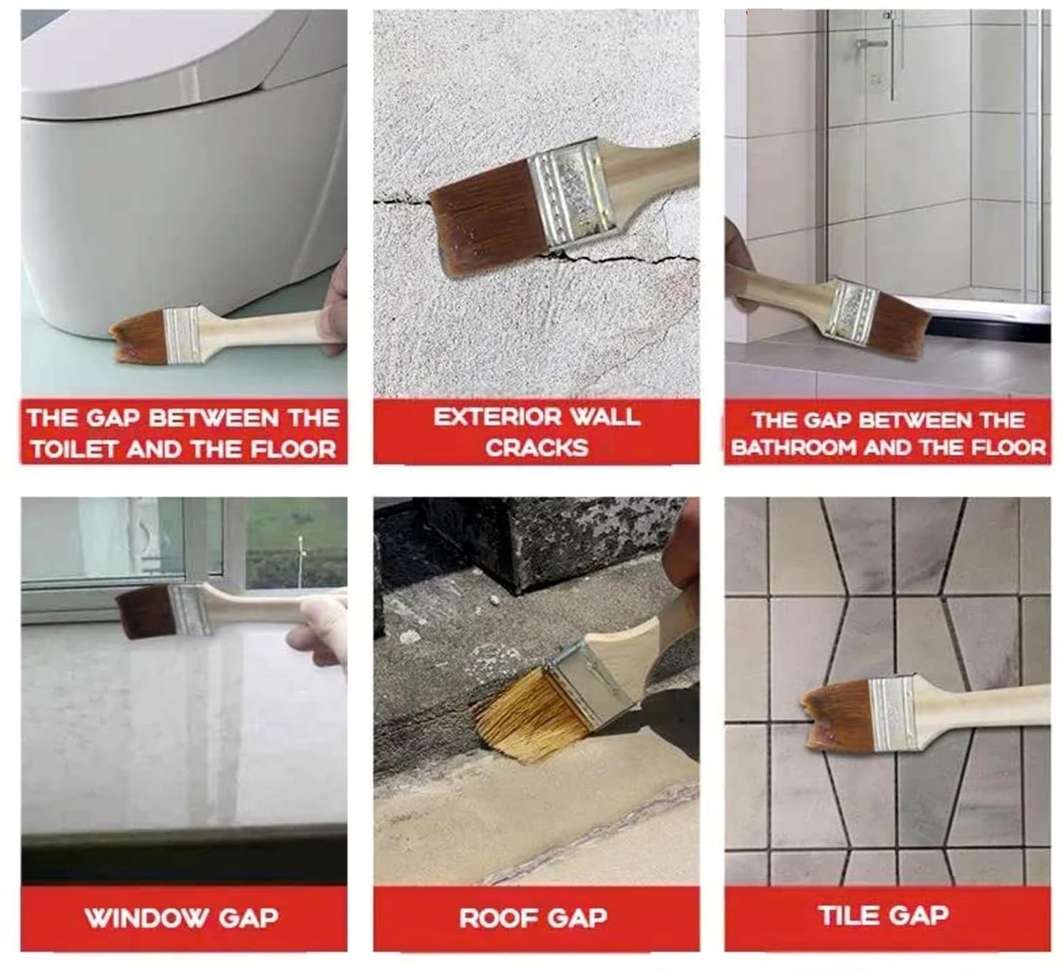 THE GAP BETWEEN THE TOILET AND THE FLOOR

EXTERIOR WALL CRACKS

THE GAP BETWEEN THE BATHROOM AND THE FLOOR

WINDOW GAP

ROOF GAP

TILE GAP