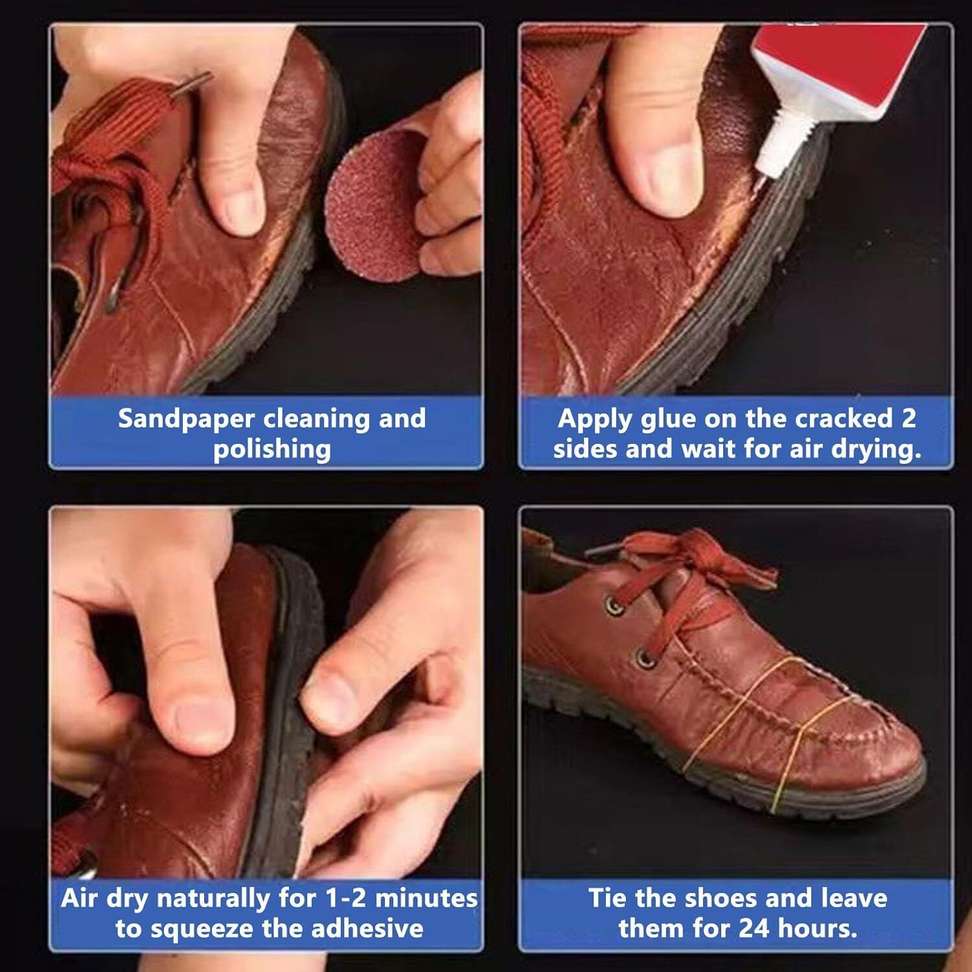 Sandpaper cleaning and polishing

Apply glue on the cracked 2 sides and wait for air drying.

Air dry naturally for 1-2 minutes to squeeze the adhesive

Tie the shoes and leave them for 24 hours.