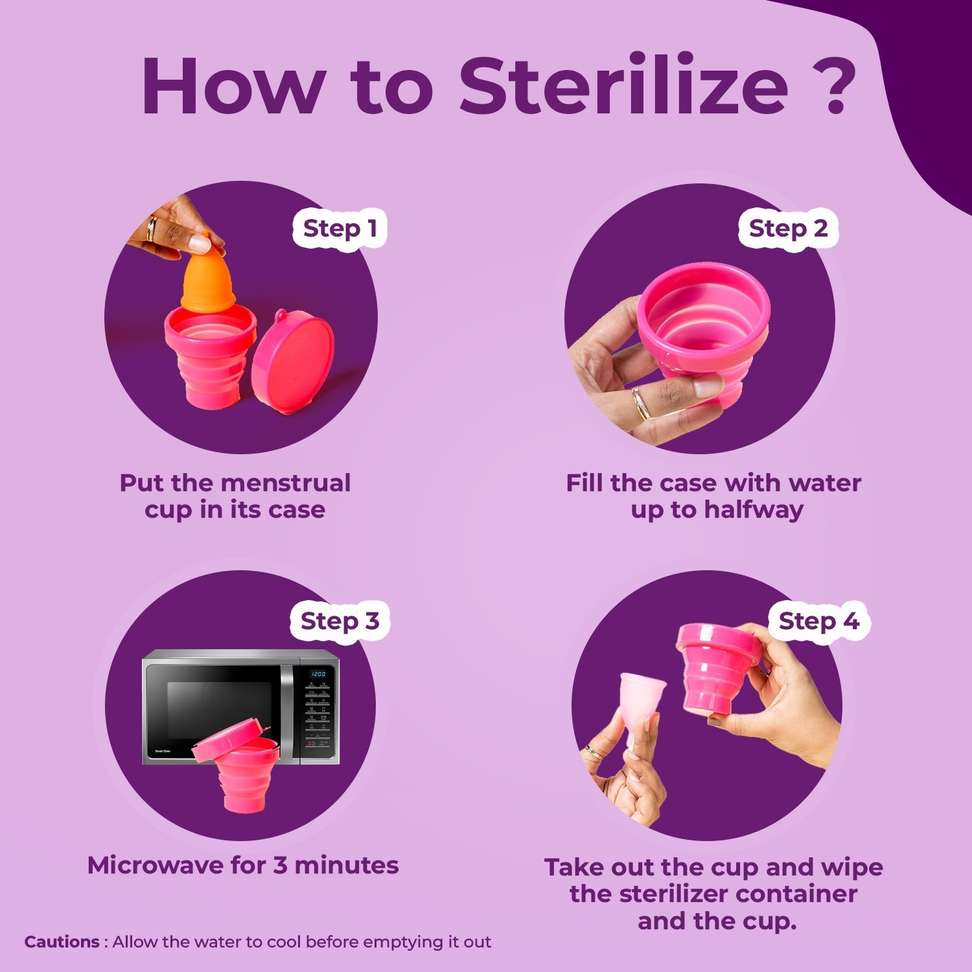 How to Sterilize ?

Step 1

Put the menstrual cup in its case

Step 2

Fill the case with water up to halfway

Step 3

Microwave for 3 minutes

Step 4

Take out the cup and wipe the sterilizer container and the cup.

Cautions : Allow the water to cool before emptying it out