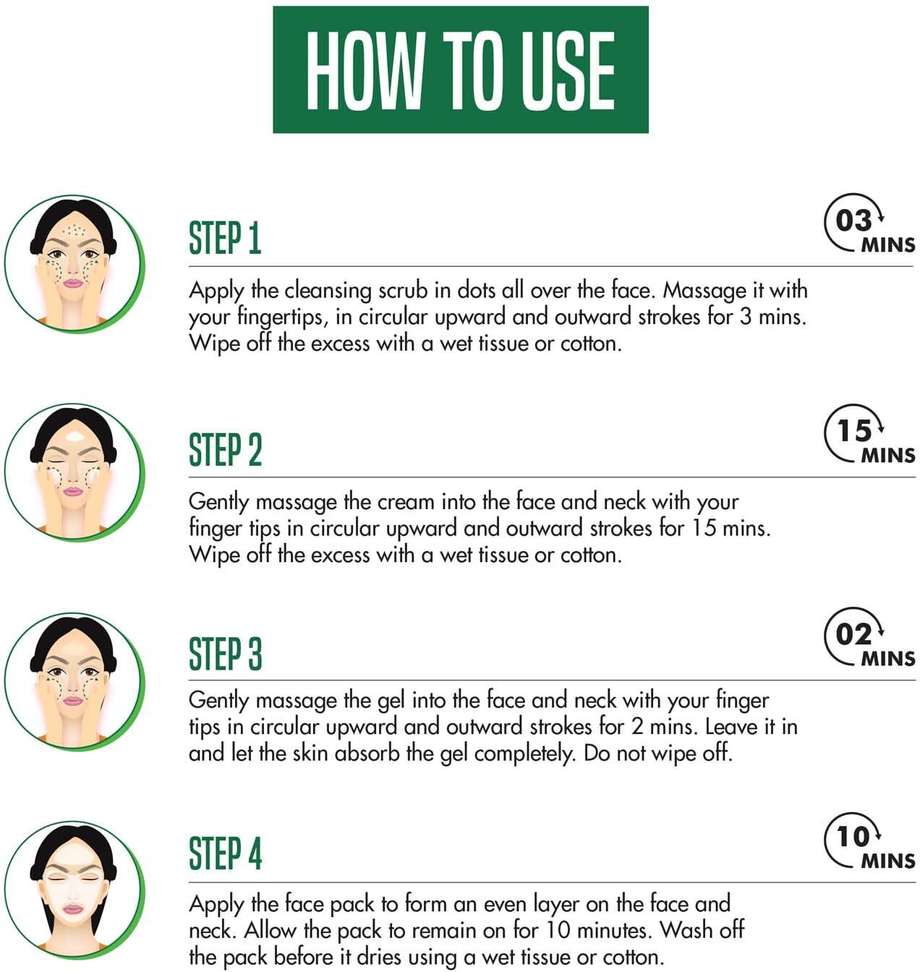 HOW TO USE

STEP 1

03 MINS

Apply the cleansing scrub in dots all over the face. Massage it with your fingertips, in circular upward and outward strokes for 3 mins. Wipe off the excess with a wet tissue or cotton.

STEP 2

15 MINS

Gently massage the cream into the face and neck with your finger tips in circular upward and outward strokes for 15 mins. Wipe off the excess with a wet tissue or cotton.

STEP 3

02 MINS

Gently massage the gel into the face and neck with your finger tips in circular upward and outward strokes for 2 mins. Leave it in and let the skin absorb the gel completely. Do not wipe off.

STEP 4

10 MINS

Apply the face pack to form an even layer on the face and neck. Allow the pack to remain on for 10 minutes. Wash off the pack before it dries using a wet tissue or cotton.