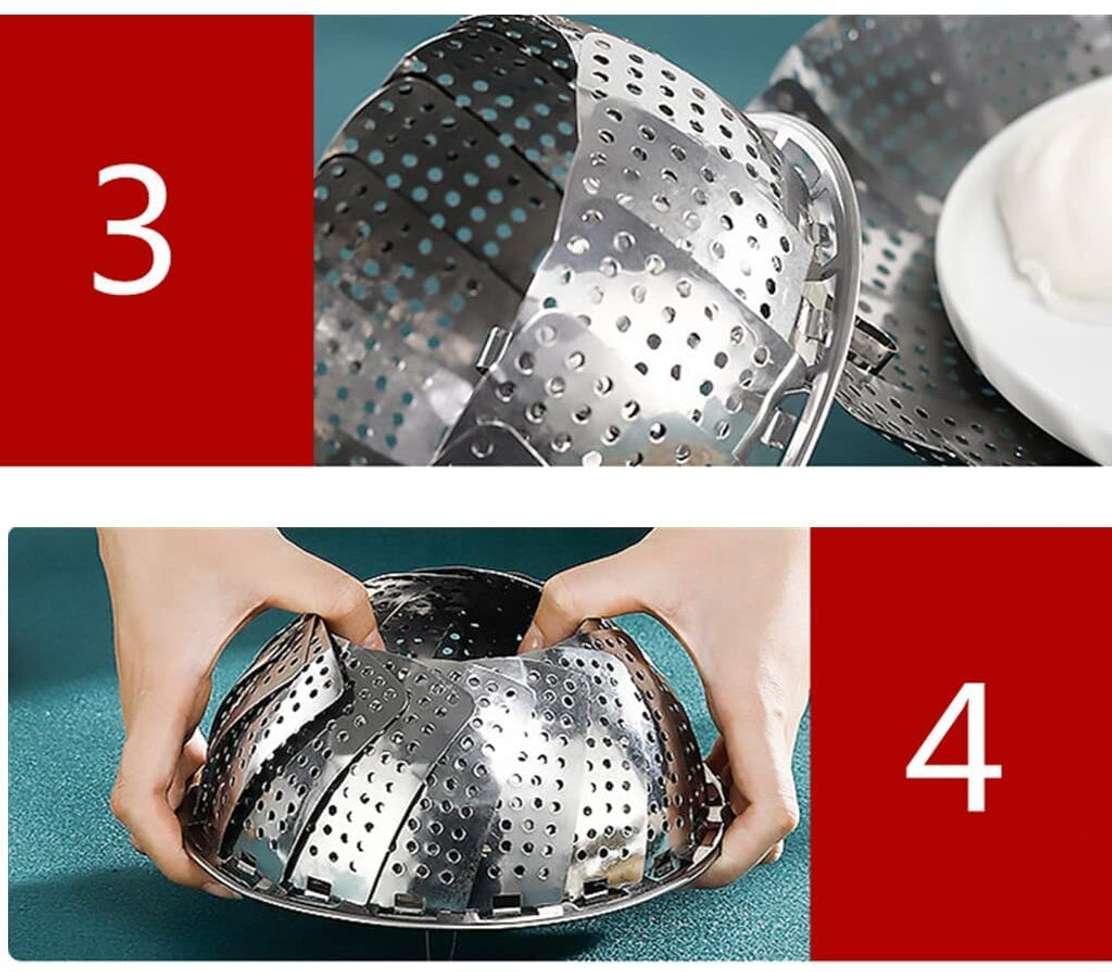 3

4