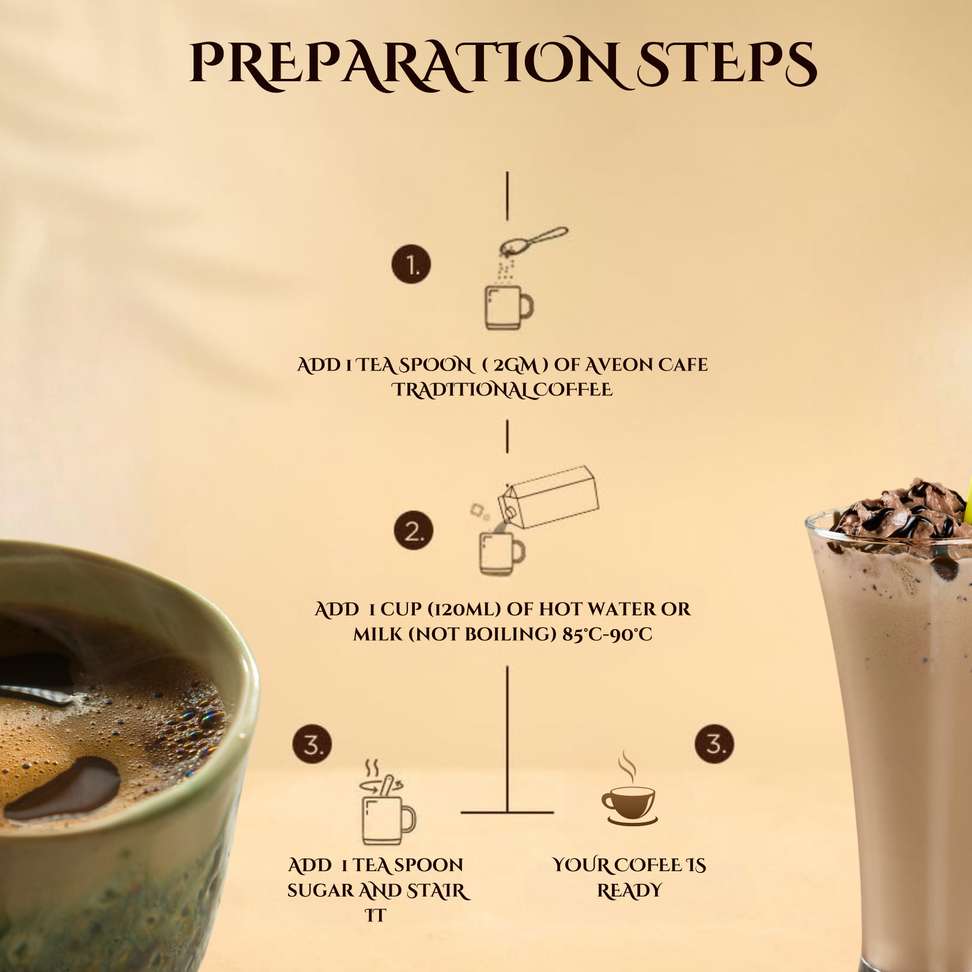 PREPARATION STEPS

1.

ADD 1 TEA SPOON ( 2GM ) OF AVEON CAFE TRADITIONAL COFFEE

2.

ADD 1 CUP (120ML) OF HOT WATER OR MILK (NOT BOILING) 85°C-90°C

3.

ADD 1 TEA SPOON SUGAR AND STAIR IT

3.

YOUR COFEE IS READY