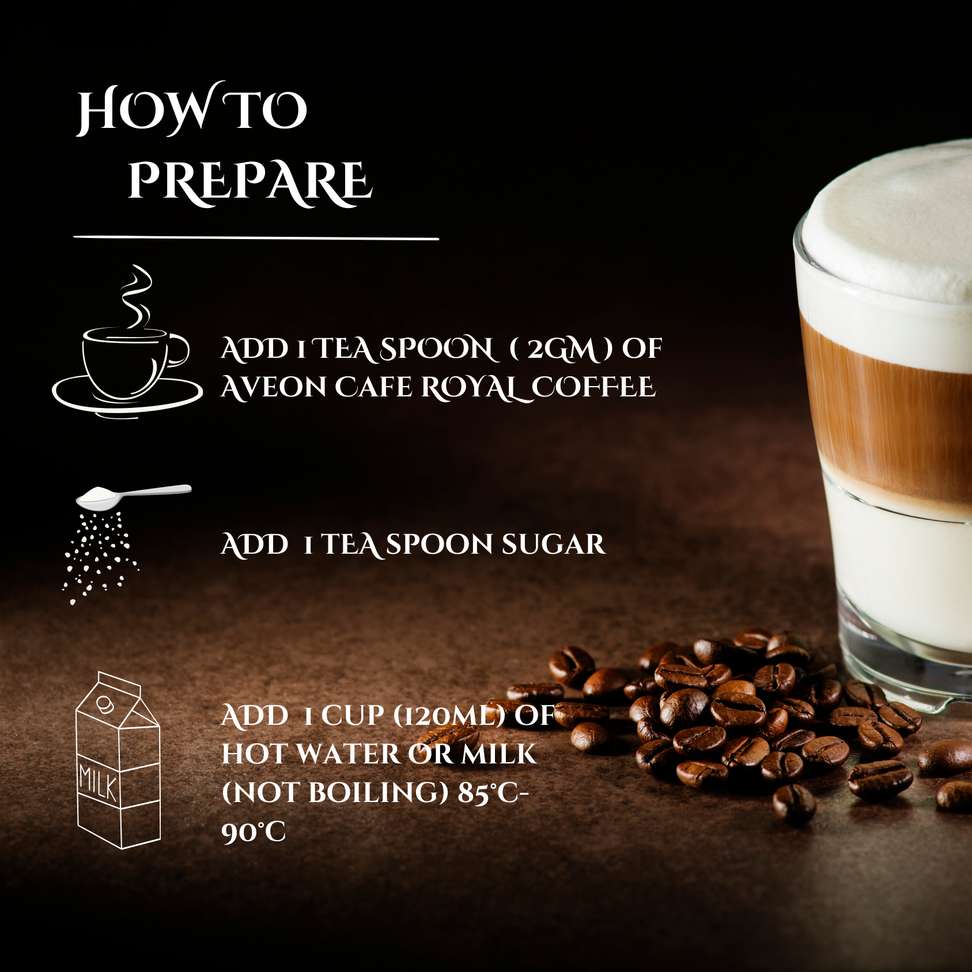 HOW TO PREPARE

ADD 1 TEA SPOON ( 2GM ) OF AVEON CAFE ROYAL COFFEE

ADD 1 TEA SPOON SUGAR

MILK

ADD 1 CUP (120ML) OF HOT WATER OR MILK (NOT BOILING) 85°C-90°C