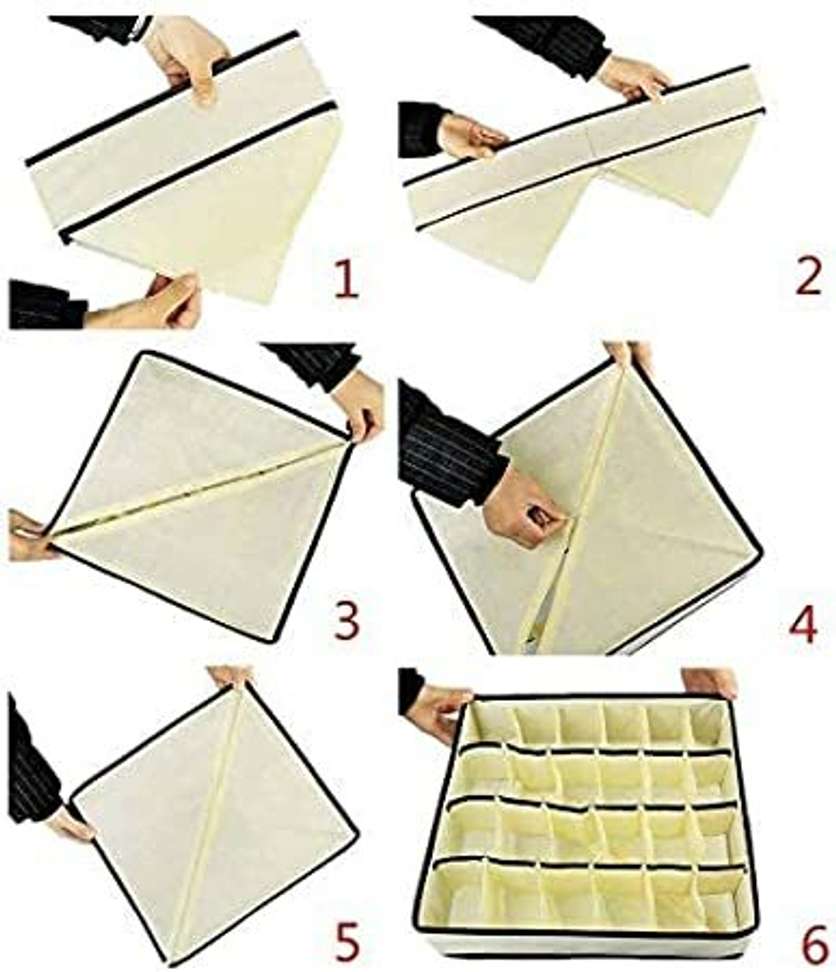 1

2

3

4

5

6