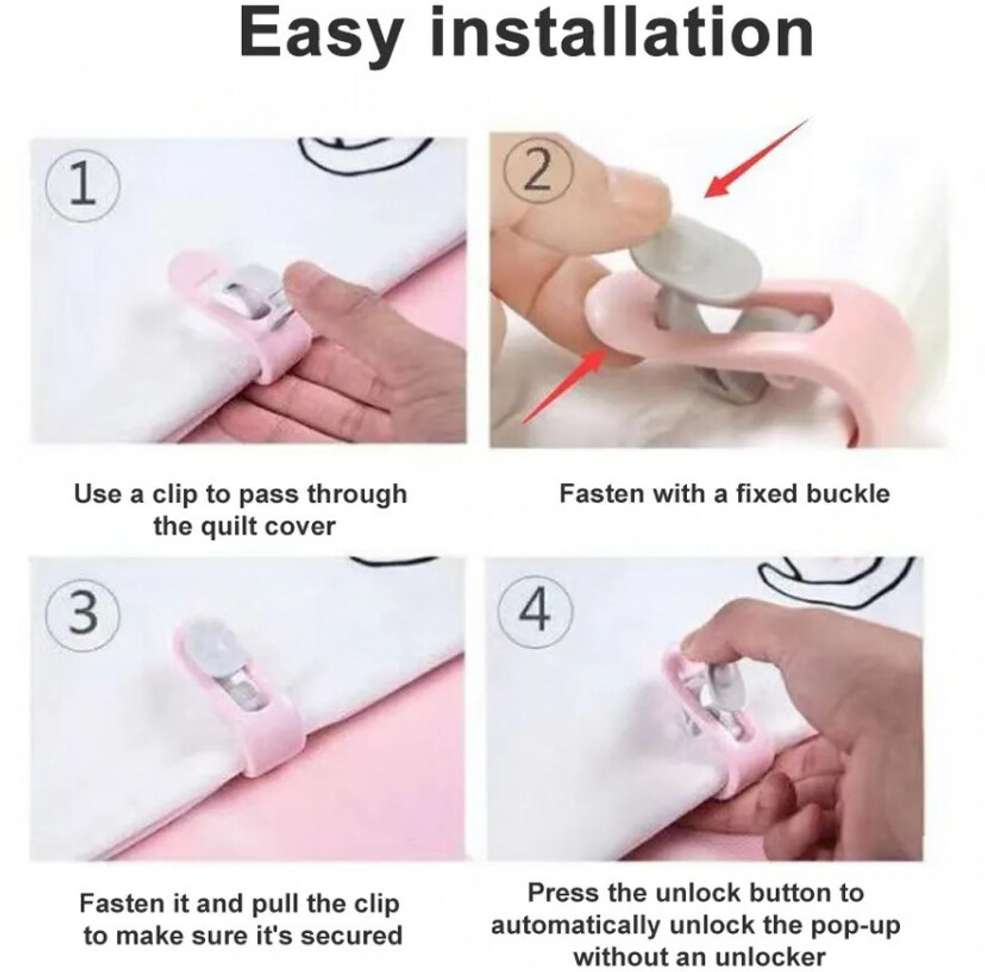 Easy installation

1

Use a clip to pass through the quilt cover

2

Fasten with a fixed buckle

3

Fasten it and pull the clip to make sure it's secured

4

Press the unlock button to automatically unlock the pop-up without an unlocker