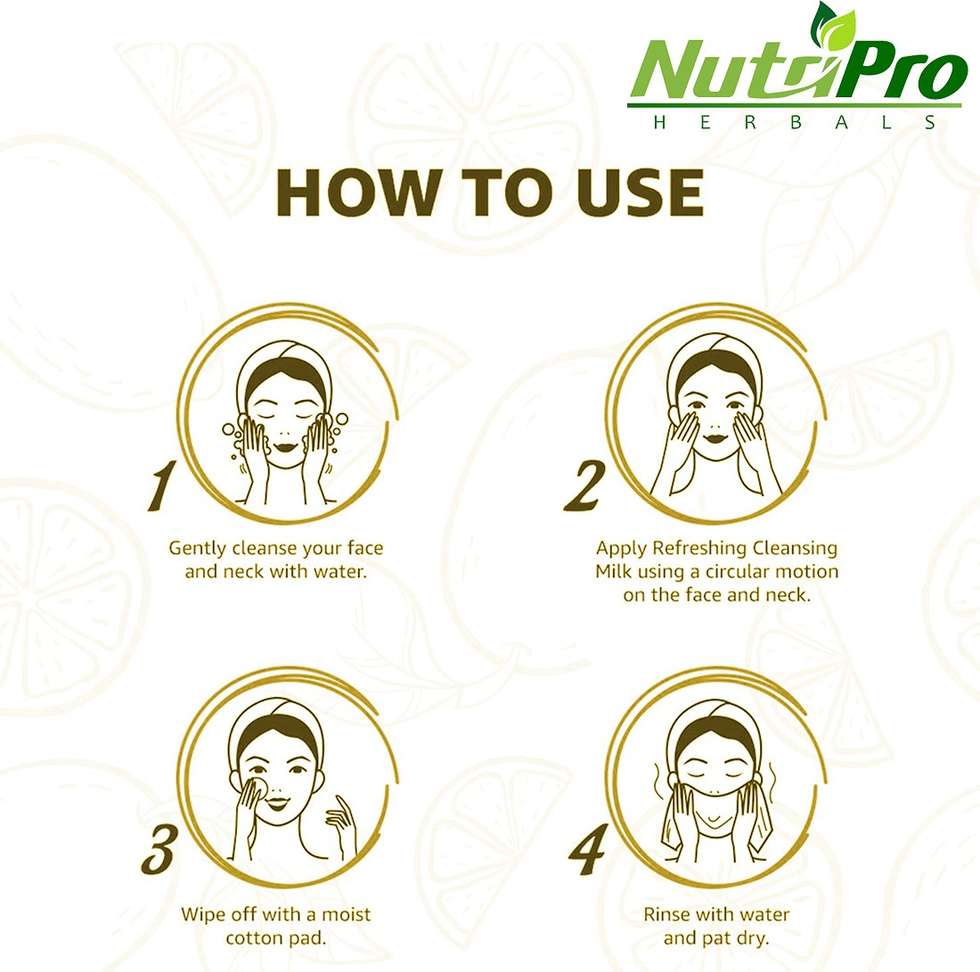 NutriPro
HERBALS

HOW TO USE

1
Gently cleanse your face and neck with water.

2
Apply Refreshing Cleansing Milk using a circular motion on the face and neck.

3
Wipe off with a moist cotton pad.

4
Rinse with water and pat dry.