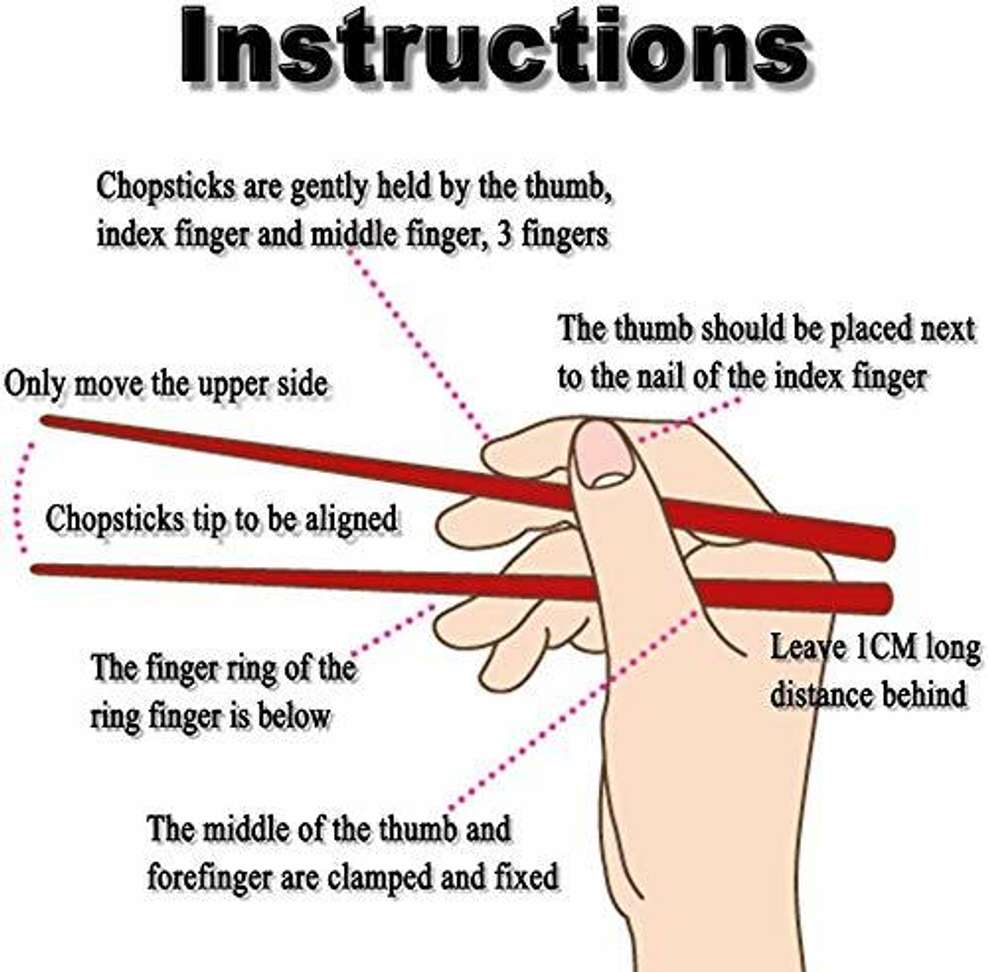 Instructions

Chopsticks are gently held by the thumb, index finger and middle finger, 3 fingers

The thumb should be placed next to the nail of the index finger

Only move the upper side

Chopsticks tip to be aligned

The finger ring of the ring finger is below

Leave 1CM long distance behind

The middle of the thumb and forefinger are clamped and fixed