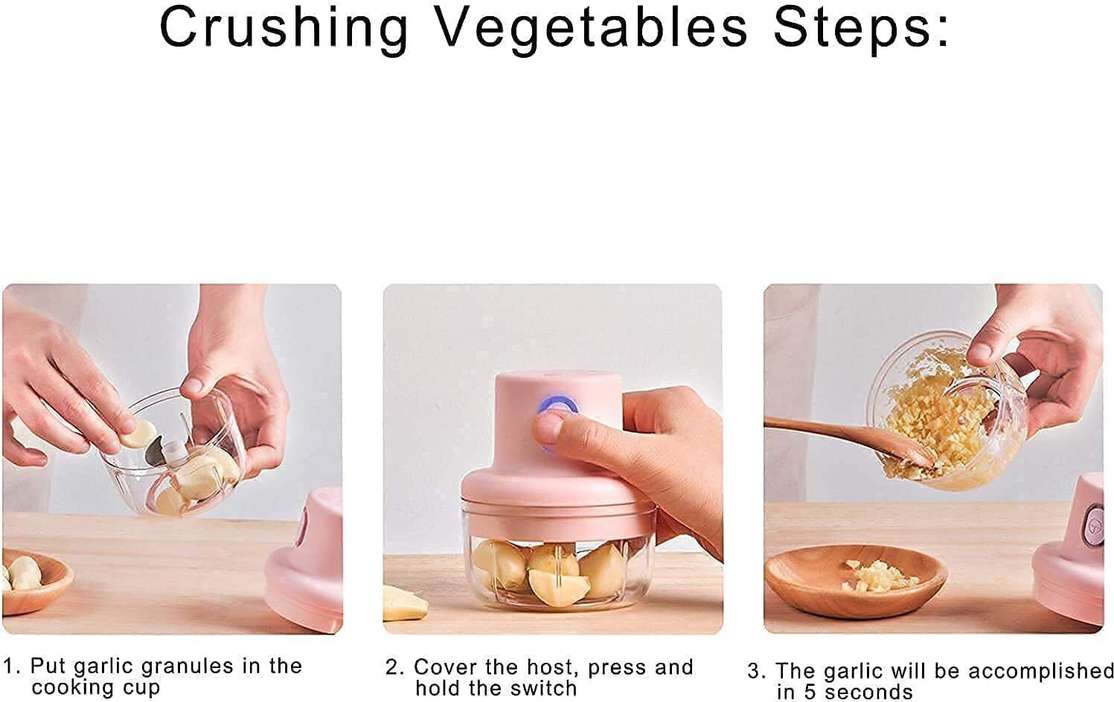 Crushing Vegetables Steps:

1. Put garlic granules in the cooking cup

2. Cover the host, press and hold the switch

3. The garlic will be accomplished in 5 seconds